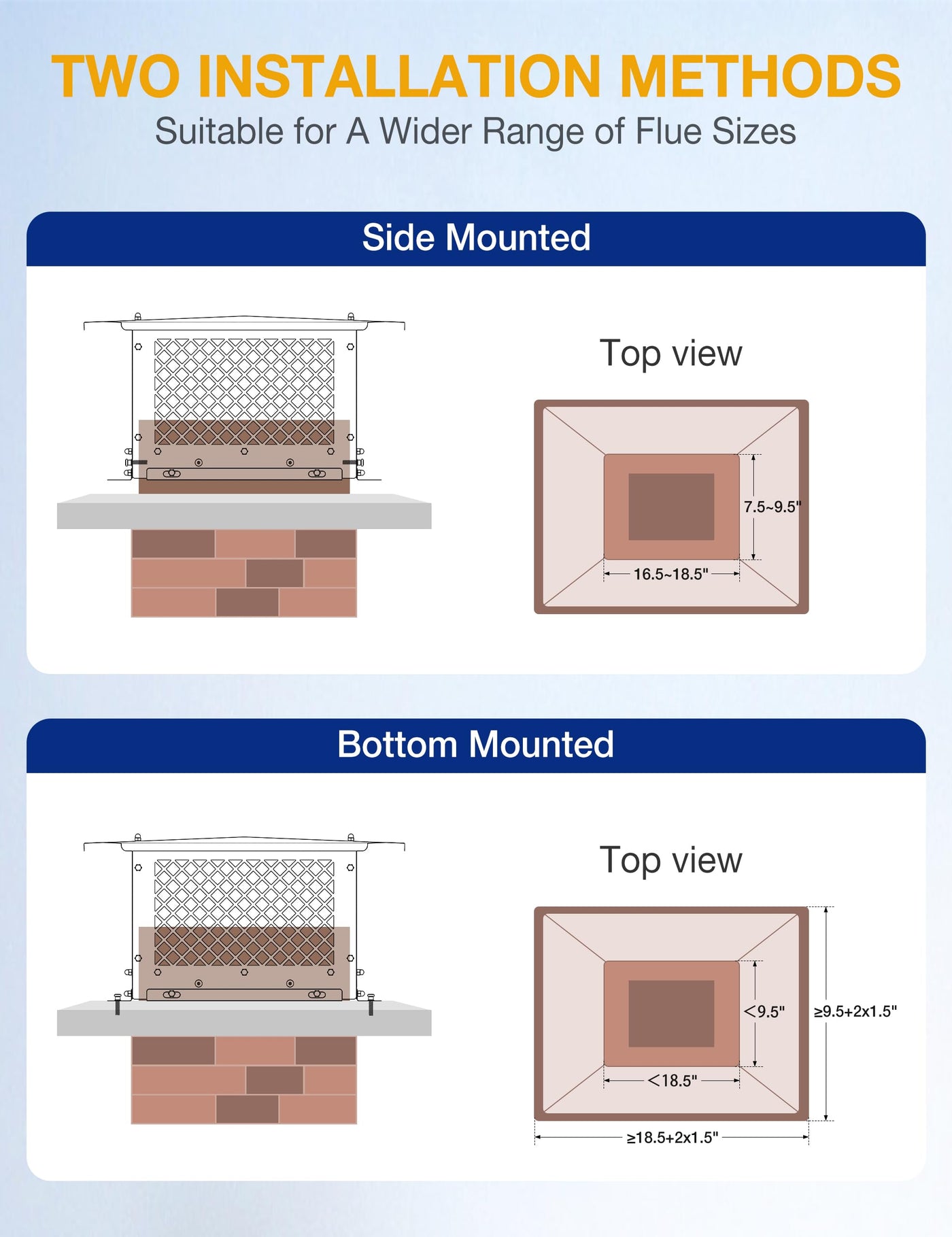 TWO INSTALLATION METHODS

Suitable for A Wider Range of Flue Sizes

Side Mounted

Top view

7.5~9.5"

16.5~18.5"

Bottom Mounted

Top view

<9.5"

≥9.5+2x1.5"

<18.5"

≥18.5+2x1.5"