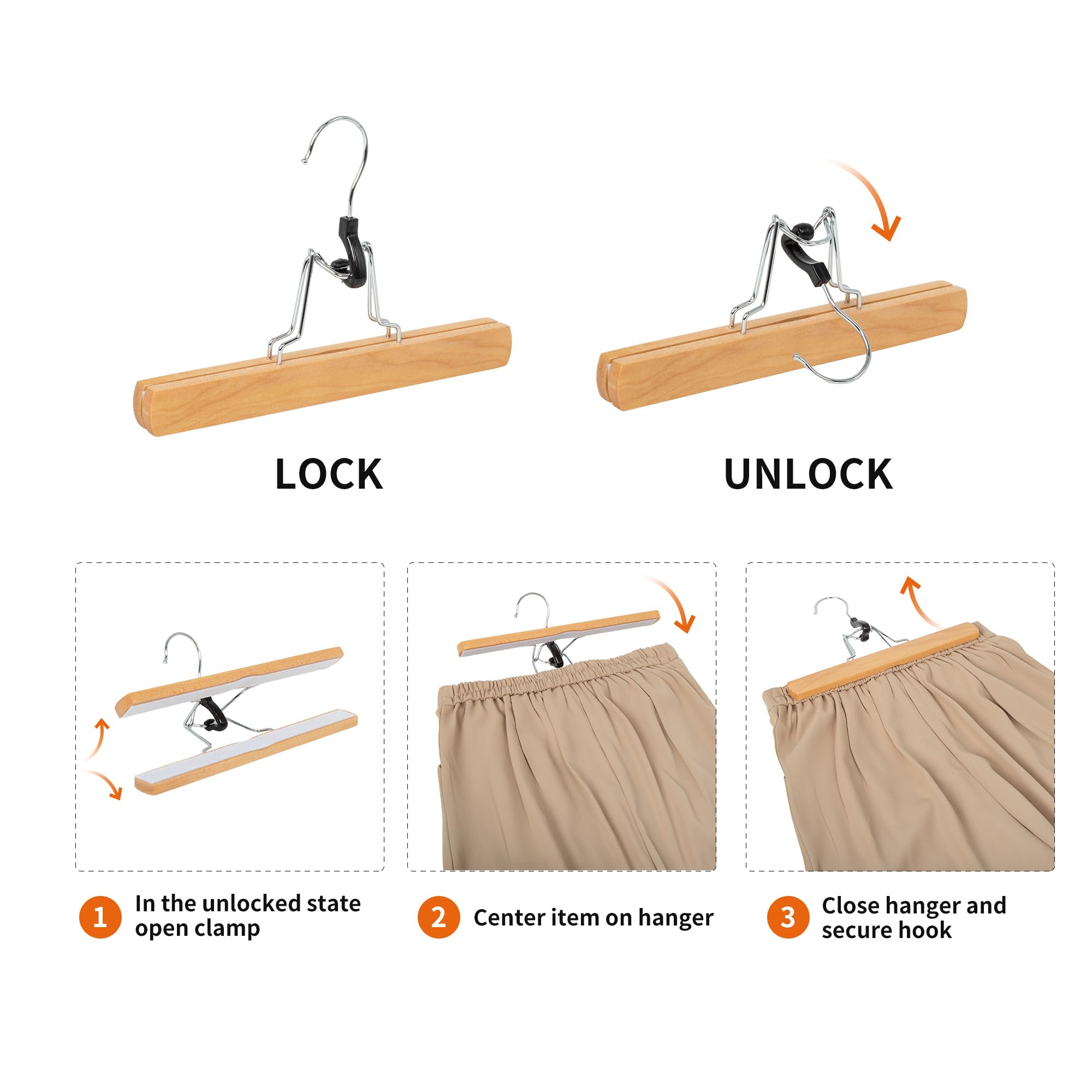 LOCK

UNLOCK

1 In the unlocked state open clamp

2 Center item on hanger

3 Close hanger and secure hook