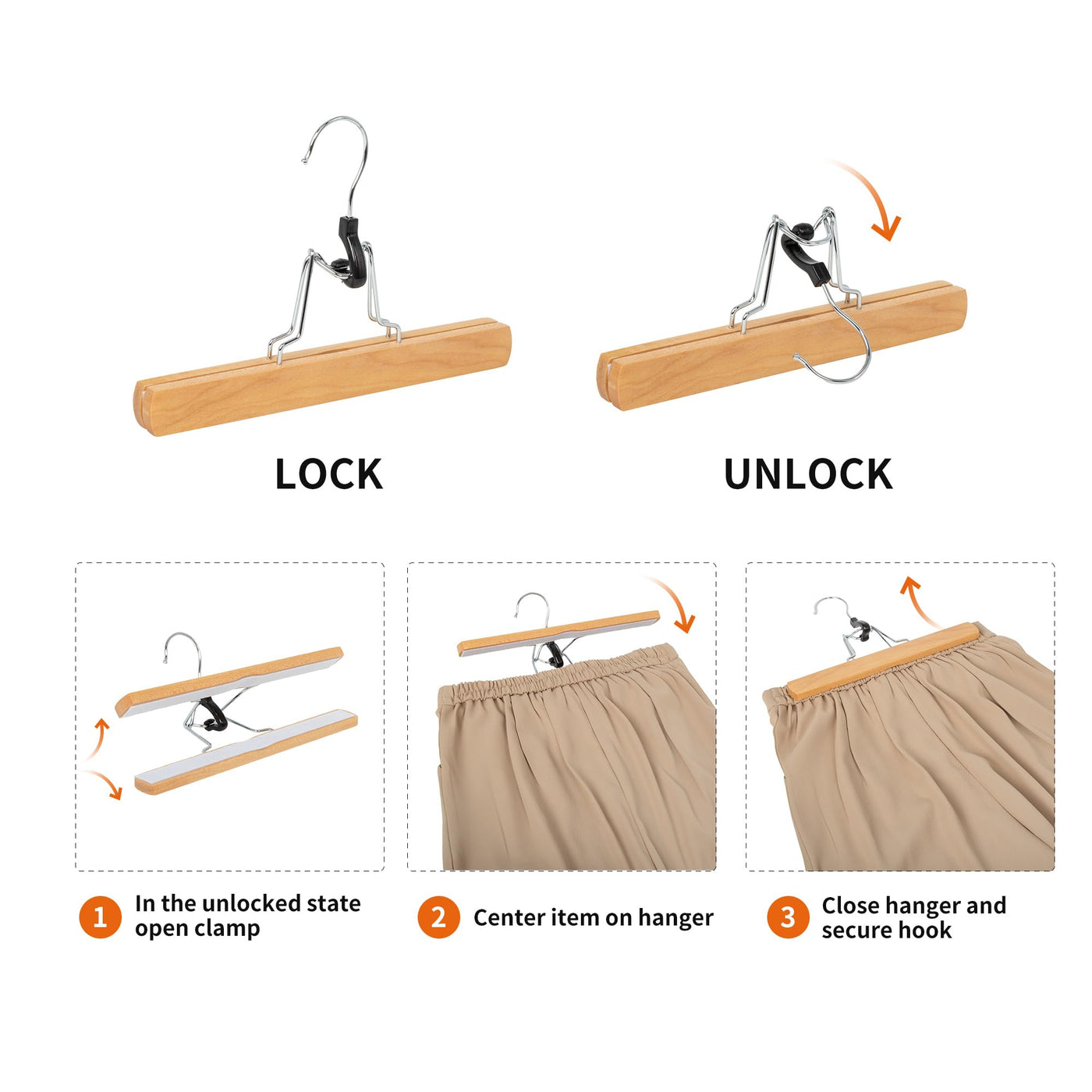 LOCK

UNLOCK

1 In the unlocked state open clamp

2 Center item on hanger

3 Close hanger and secure hook