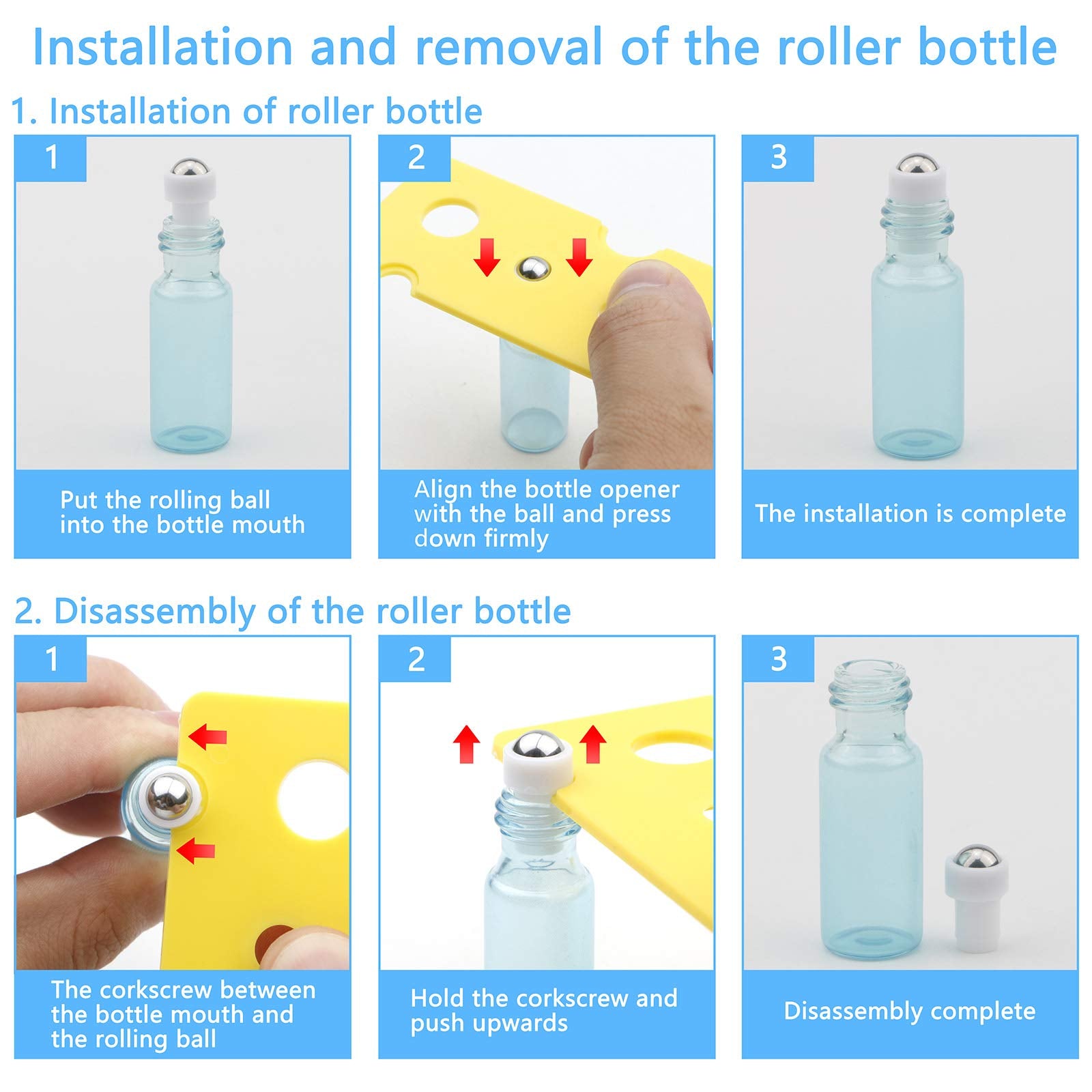 Installation and removal of the roller bottle

1. Installation of roller bottle

1

Put the rolling ball into the bottle mouth

2

Align the bottle opener with the ball and press down firmly

3

The installation is complete

2. Disassembly of the roller bottle

1

The corkscrew between the bottle mouth and the rolling ball

2

Hold the corkscrew and push upwards

3

Disassembly complete