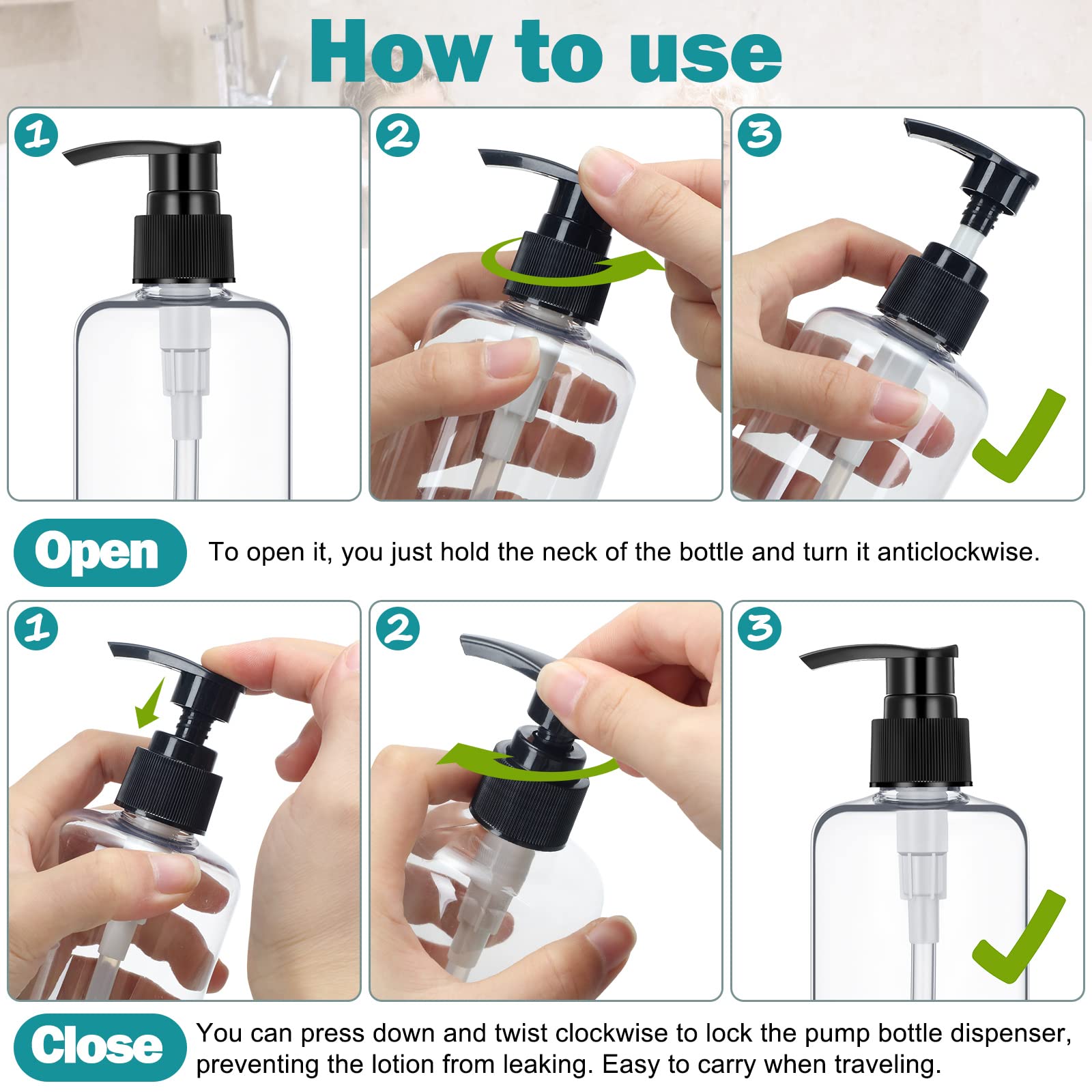 How to use

1

2

3

Open

To open it, you just hold the neck of the bottle and turn it anticlockwise.

1

2

3

Close

You can press down and twist clockwise to lock the pump bottle dispenser, preventing the lotion from leaking. Easy to carry when traveling.