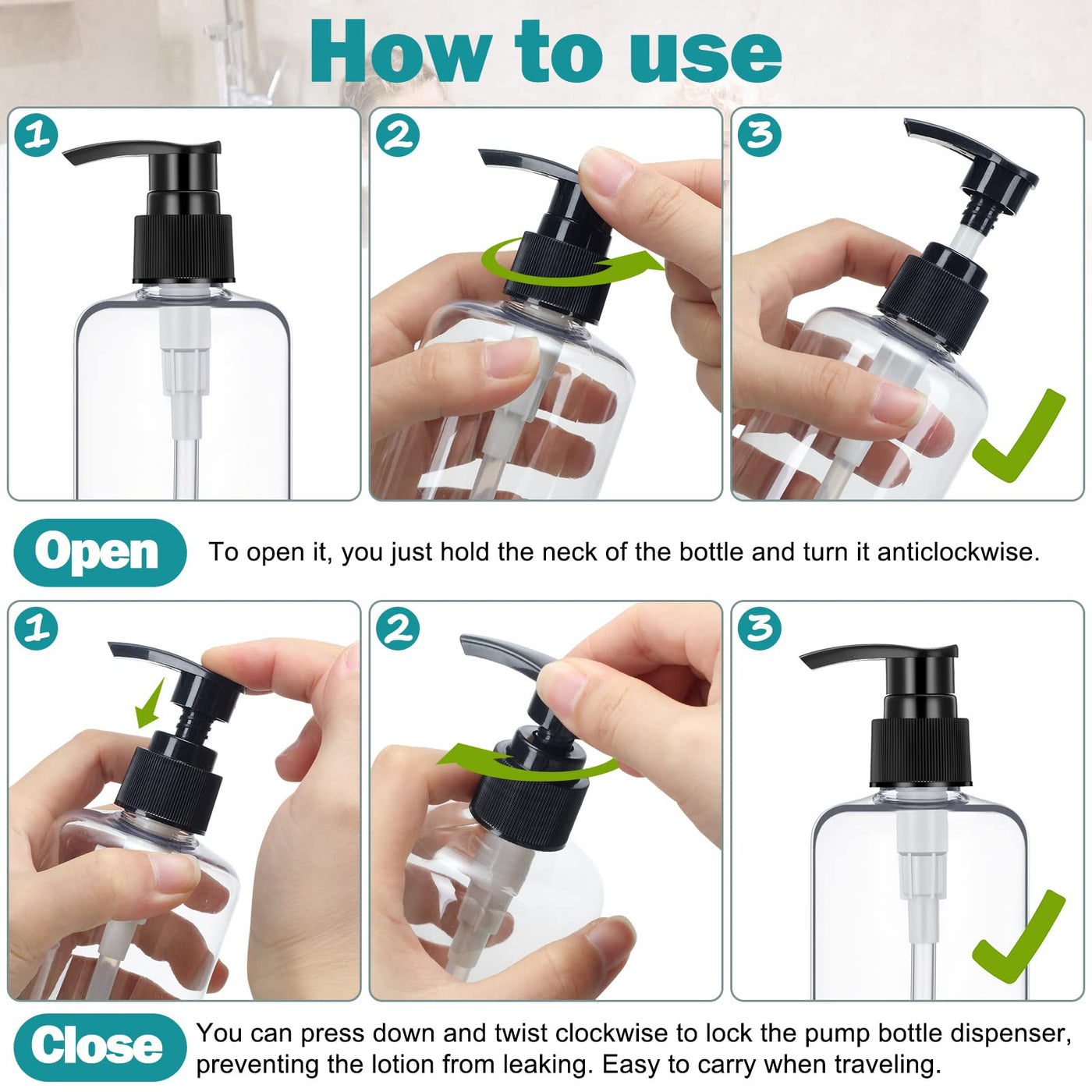 How to use

1

2

3

Open

To open it, you just hold the neck of the bottle and turn it anticlockwise.

1

2

3

Close

You can press down and twist clockwise to lock the pump bottle dispenser, preventing the lotion from leaking. Easy to carry when traveling.