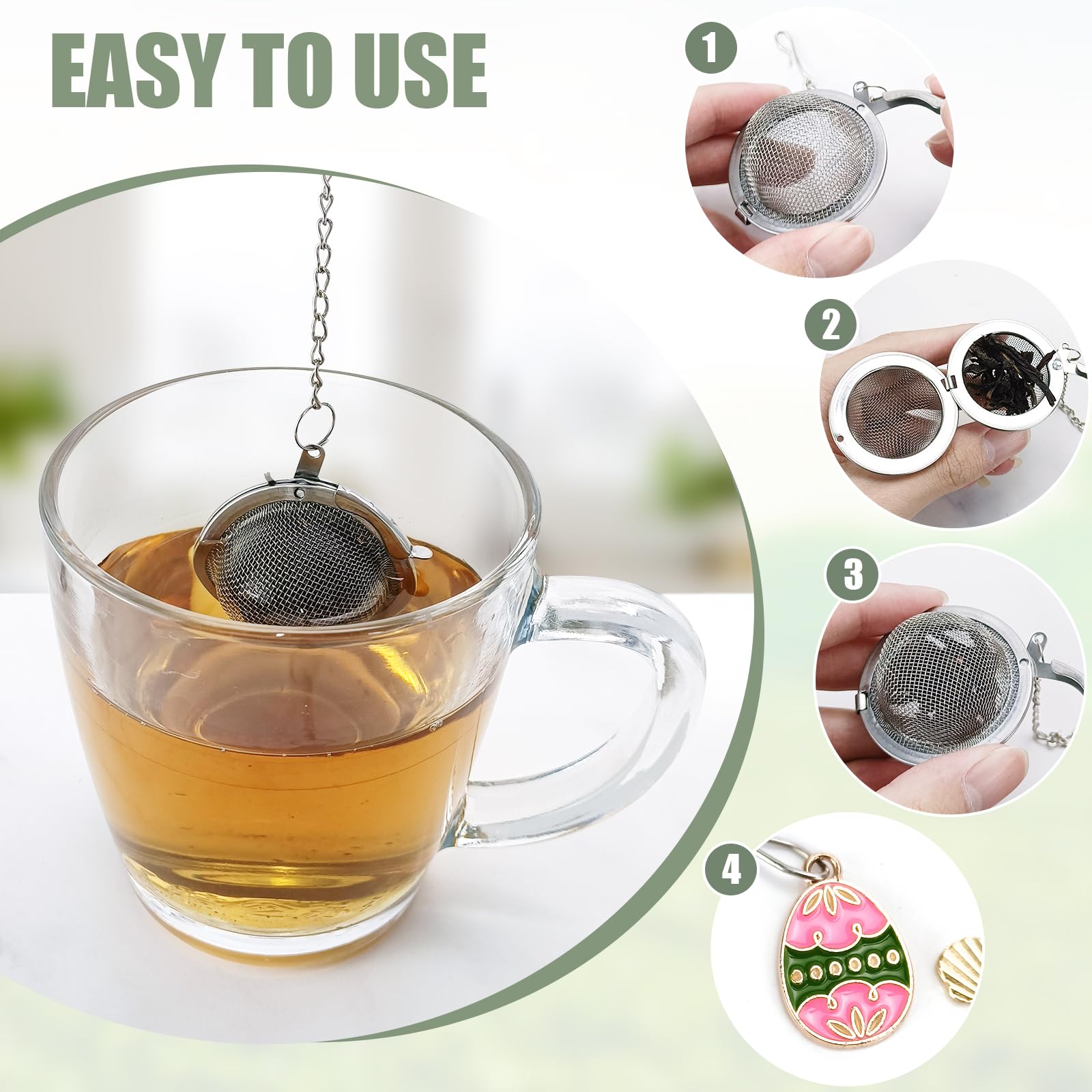 EASY TO USE

1

2

3

4