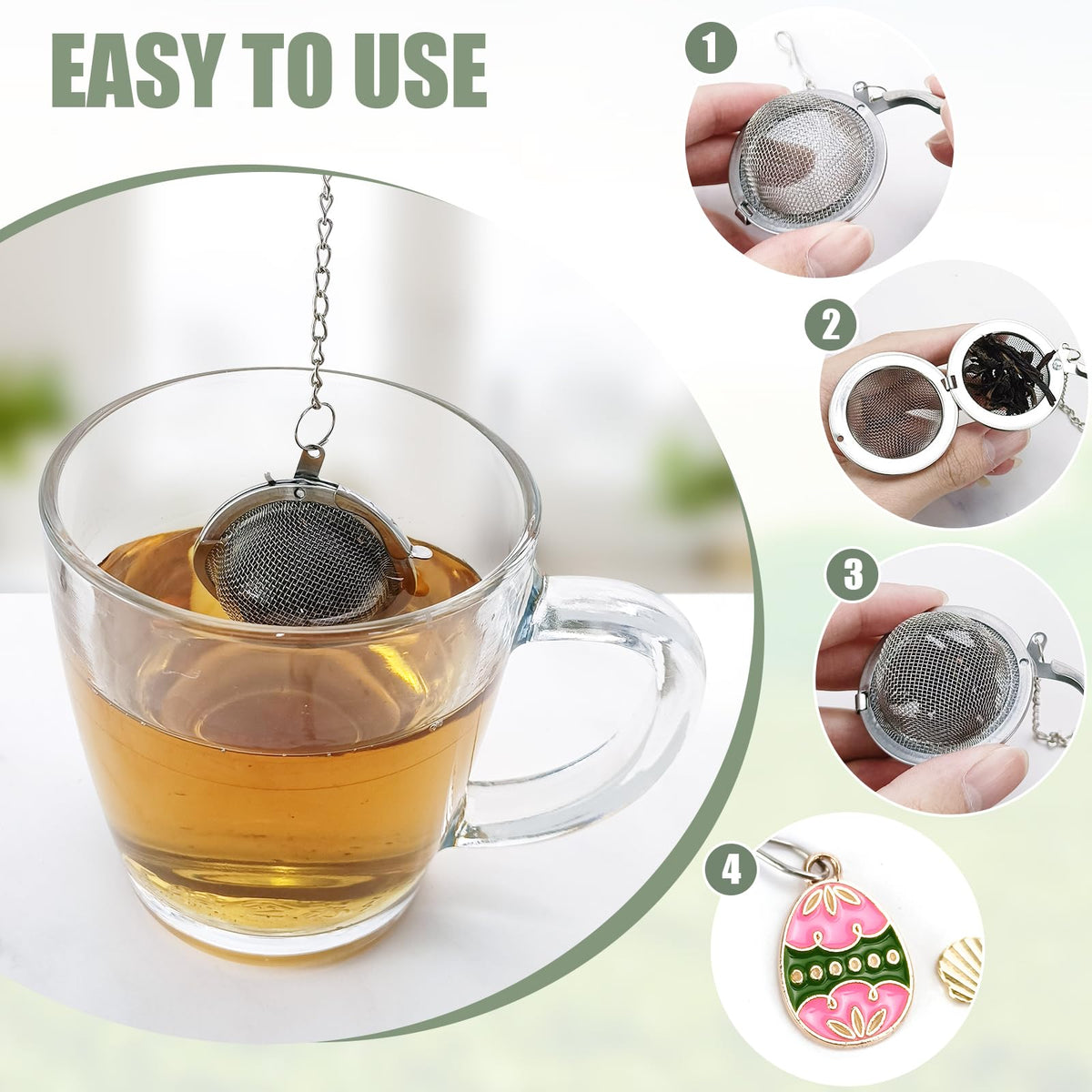 EASY TO USE

1

2

3

4