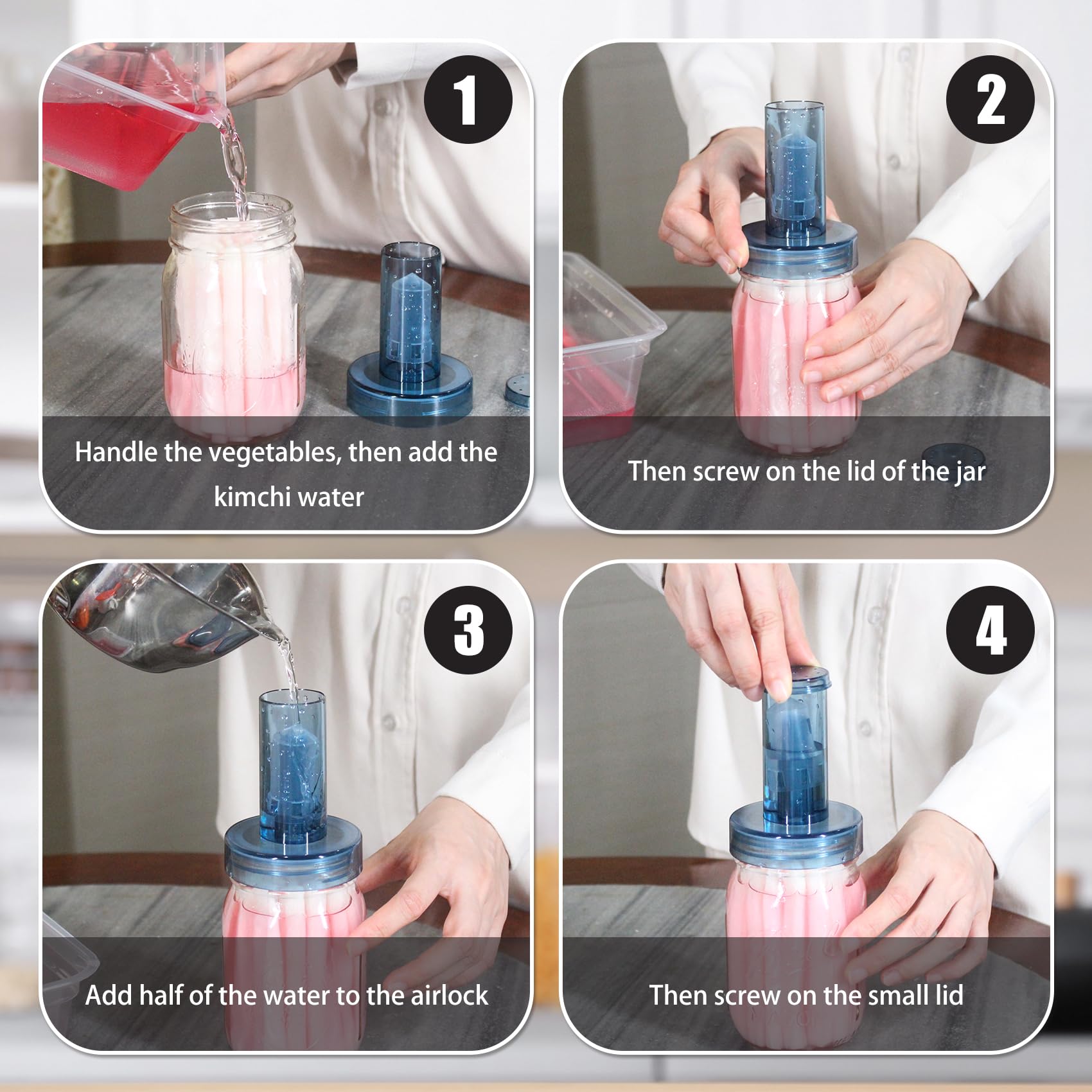 1

Handle the vegetables, then add the kimchi water

2

Then screw on the lid of the jar

3

Add half of the water to the airlock

4

Then screw on the small lid