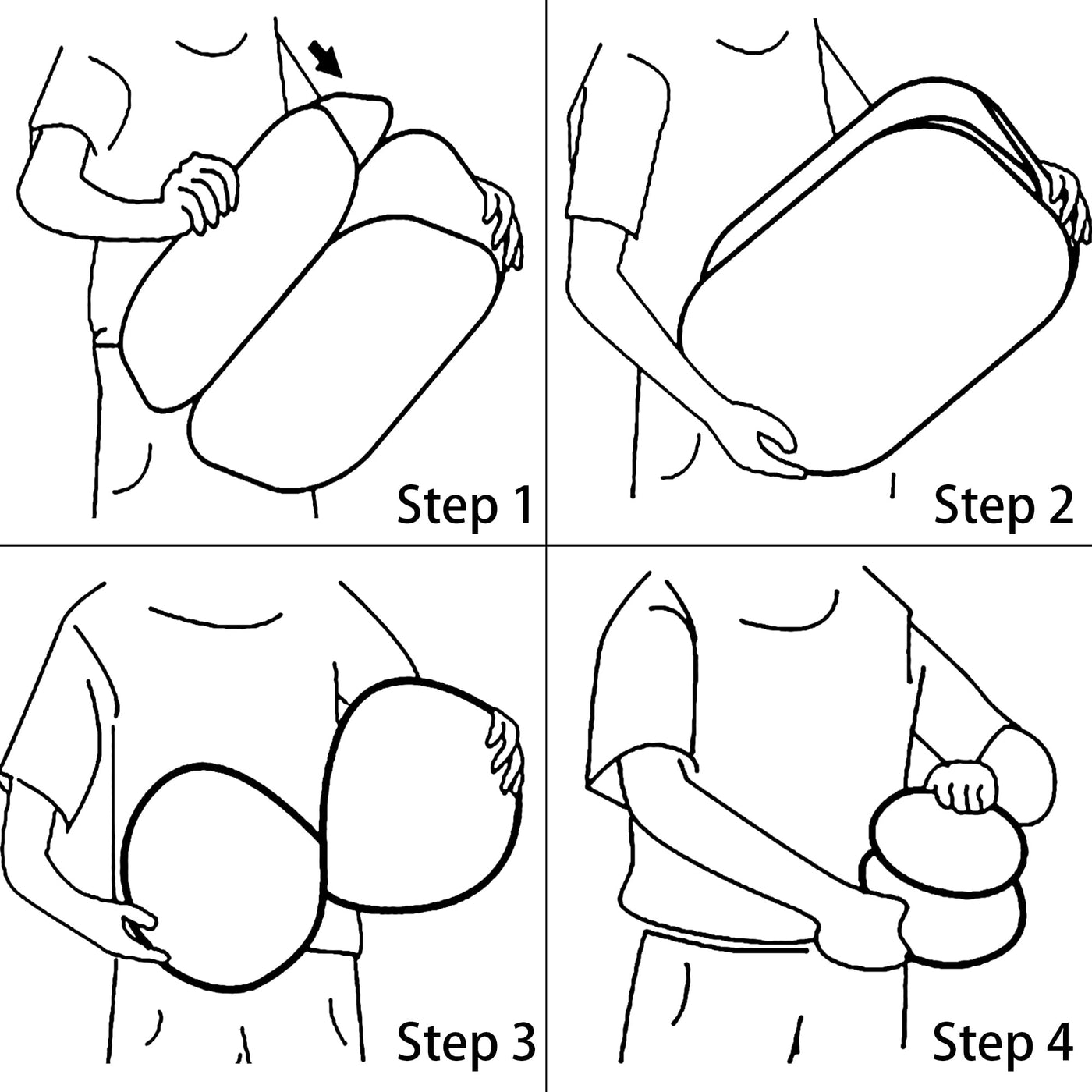 Step 1

Step 2

Step 3

Step 4