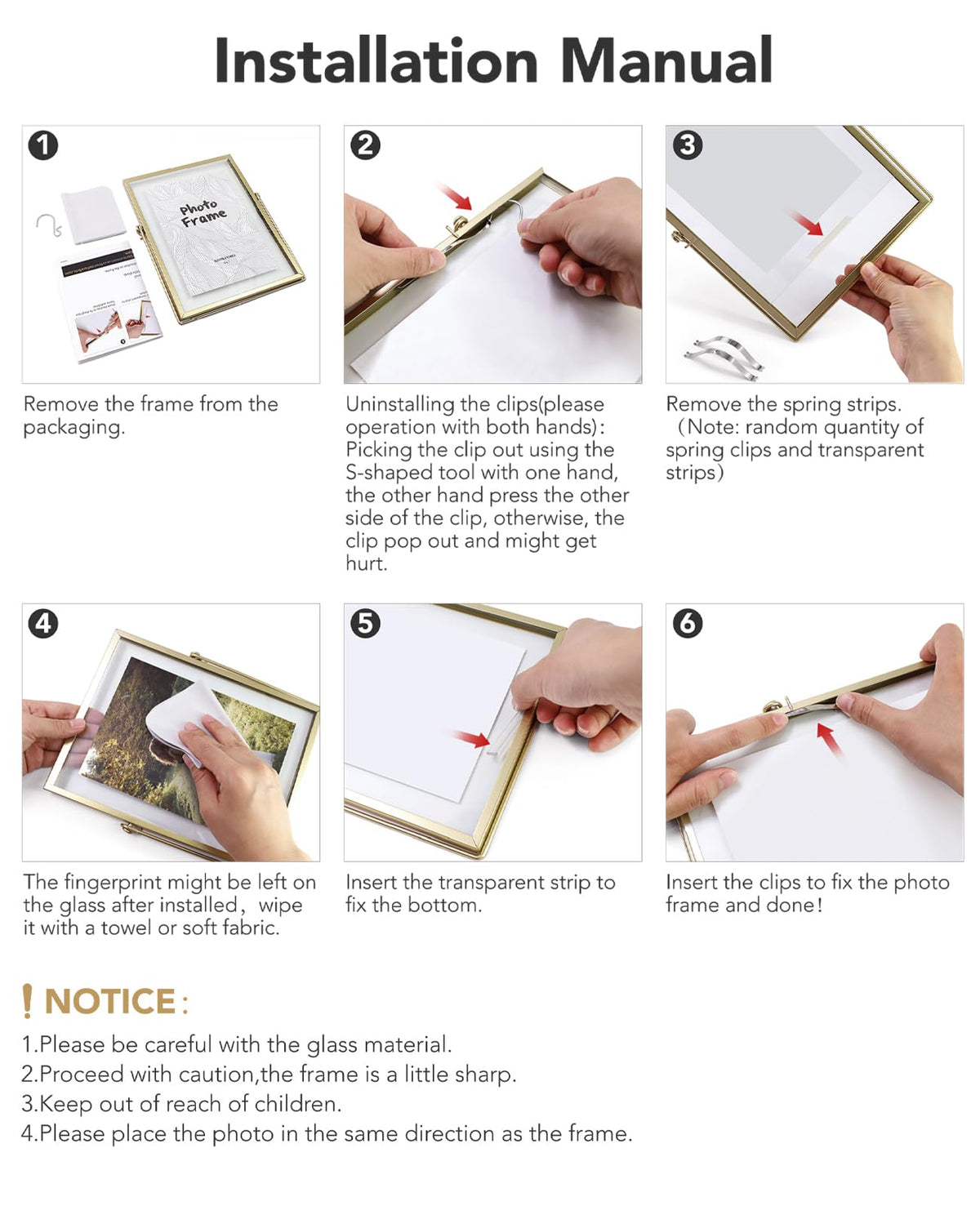 Installation Manual

1

Photo Frame

Remove the frame from the packaging.

2

Uninstalling the clips(please operation with both hands): Picking the clip out using the S-shaped tool with one hand, the other hand press the other side of the clip, otherwise, the clip pop out and might get hurt.

3

Remove the spring strips. (Note: random quantity of spring clips and transparent strips)

4

The fingerprint might be left on the glass after installed, wipe it with a towel or soft fabric.

5

Insert the transparent strip to fix the bottom.

6

Insert the clips to fix the photo frame and done!

! NOTICE:

1.Please be careful with the glass material.
2.Proceed with caution,the frame is a little sharp.
3.Keep out of reach of children.
4.Please place the photo in the same direction as the frame.