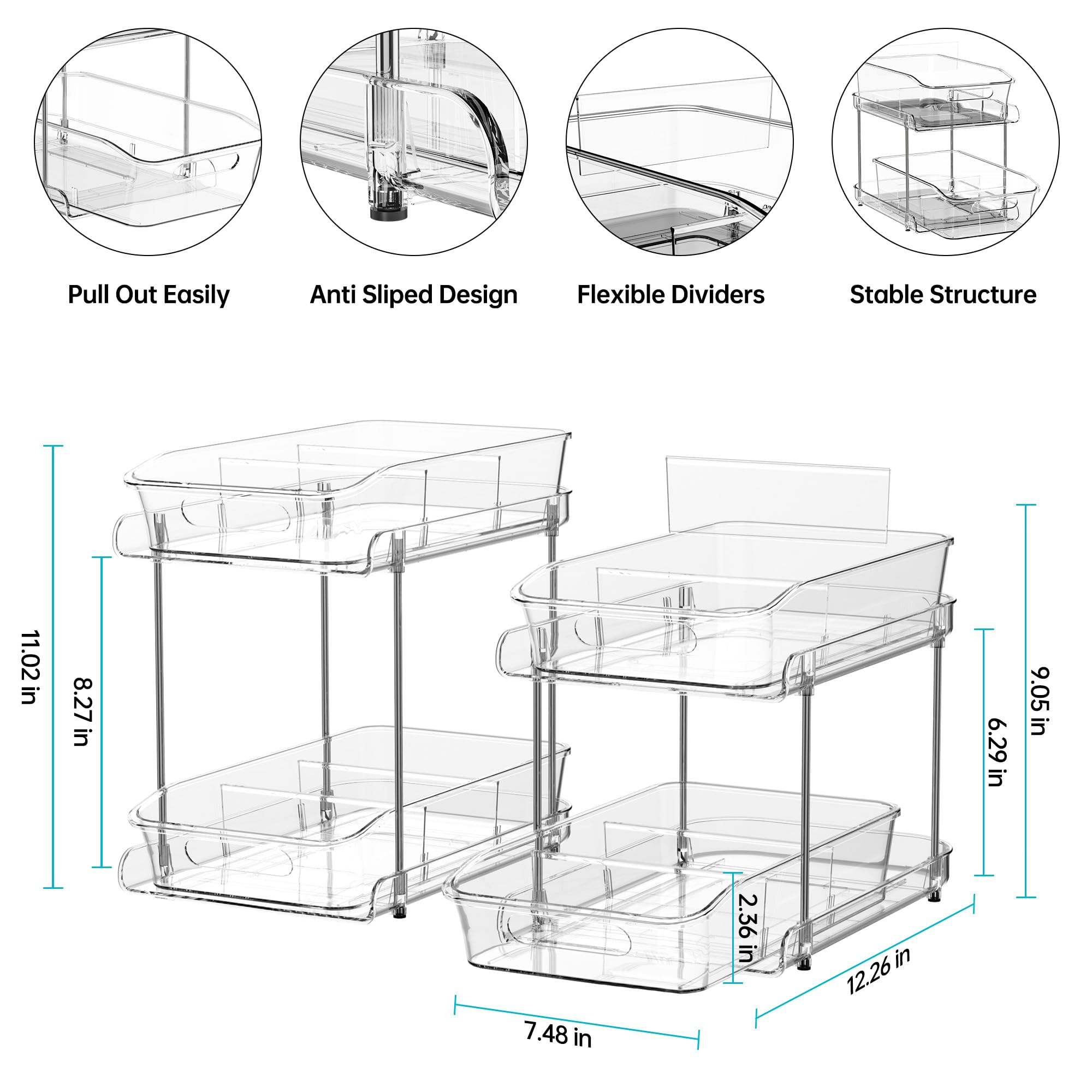 Pull Out Easily

Anti Sliped Design

Flexible Dividers

Stable Structure

11.02 in

8.27 in

9.05 in

6.29 in

2.36 in

12.26 in

7.48 in