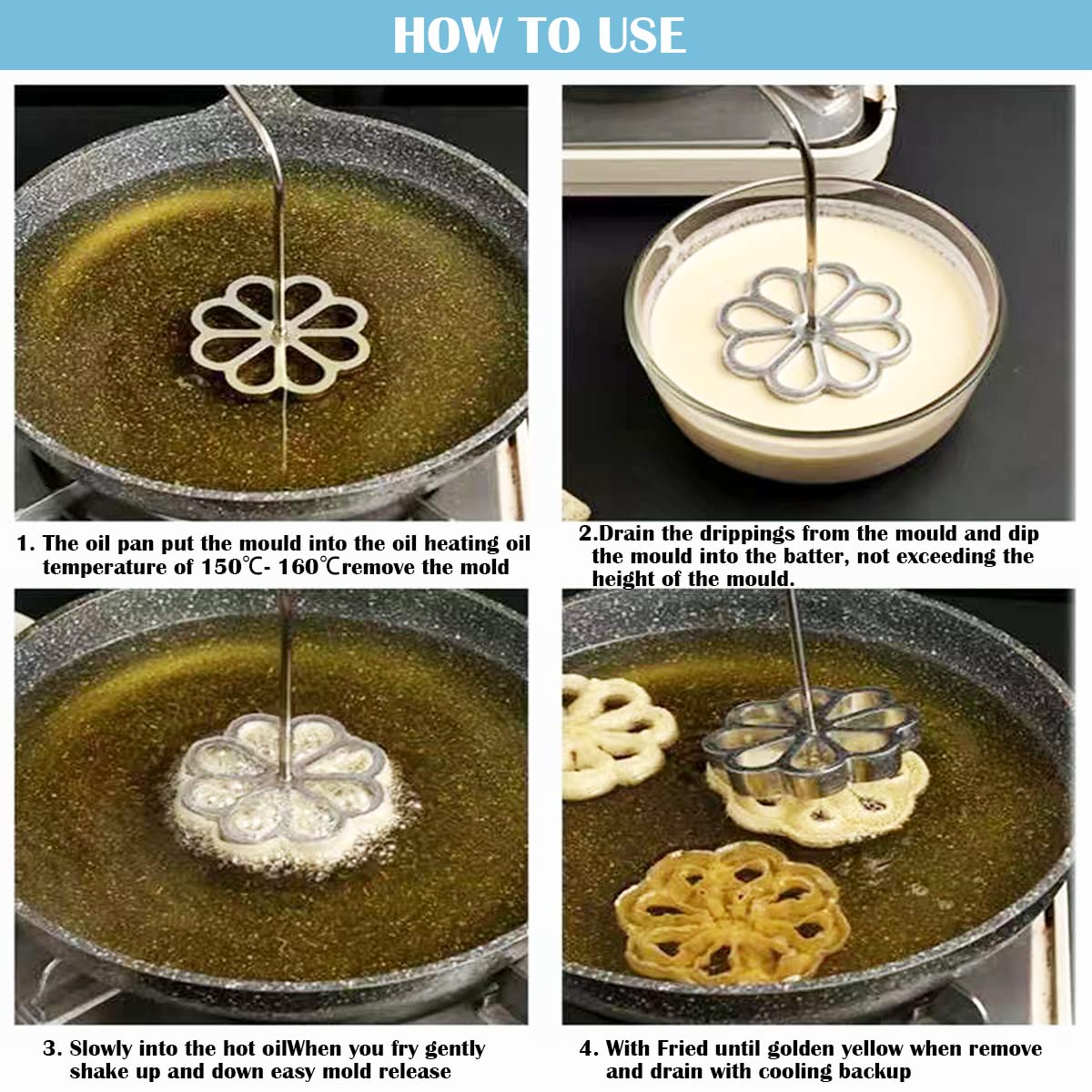 HOW TO USE

1. The oil pan put the mould into the oil heating oil temperature of 150℃- 160℃remove the mold

2.Drain the drippings from the mould and dip the mould into the batter, not exceeding the height of the mould.

3. Slowly into the hot oilWhen you fry gently shake up and down easy mold release

4. With Fried until golden yellow when remove and drain with cooling backup