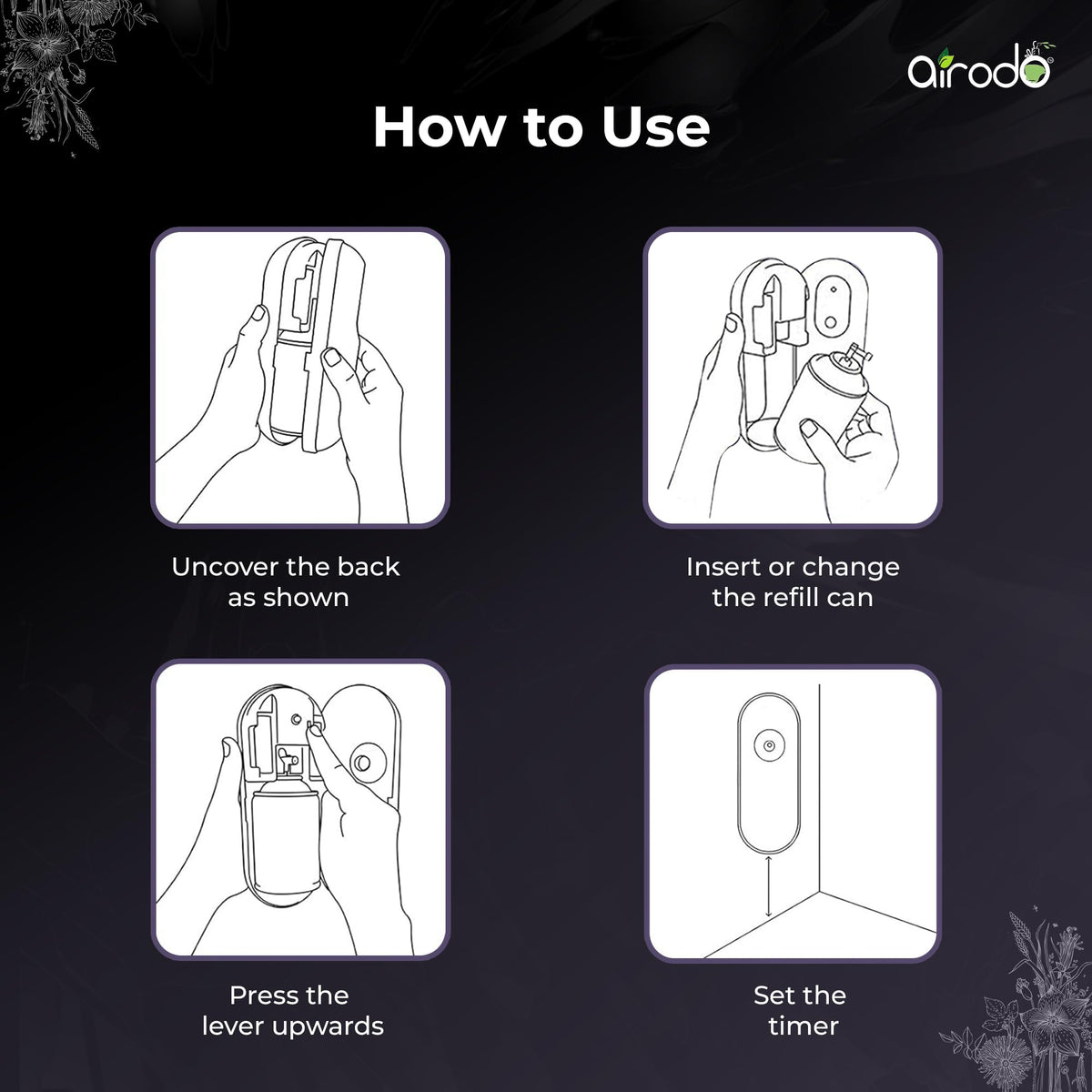 airodo

How to Use

Uncover the back as shown

Insert or change the refill can

Press the lever upwards

Set the timer