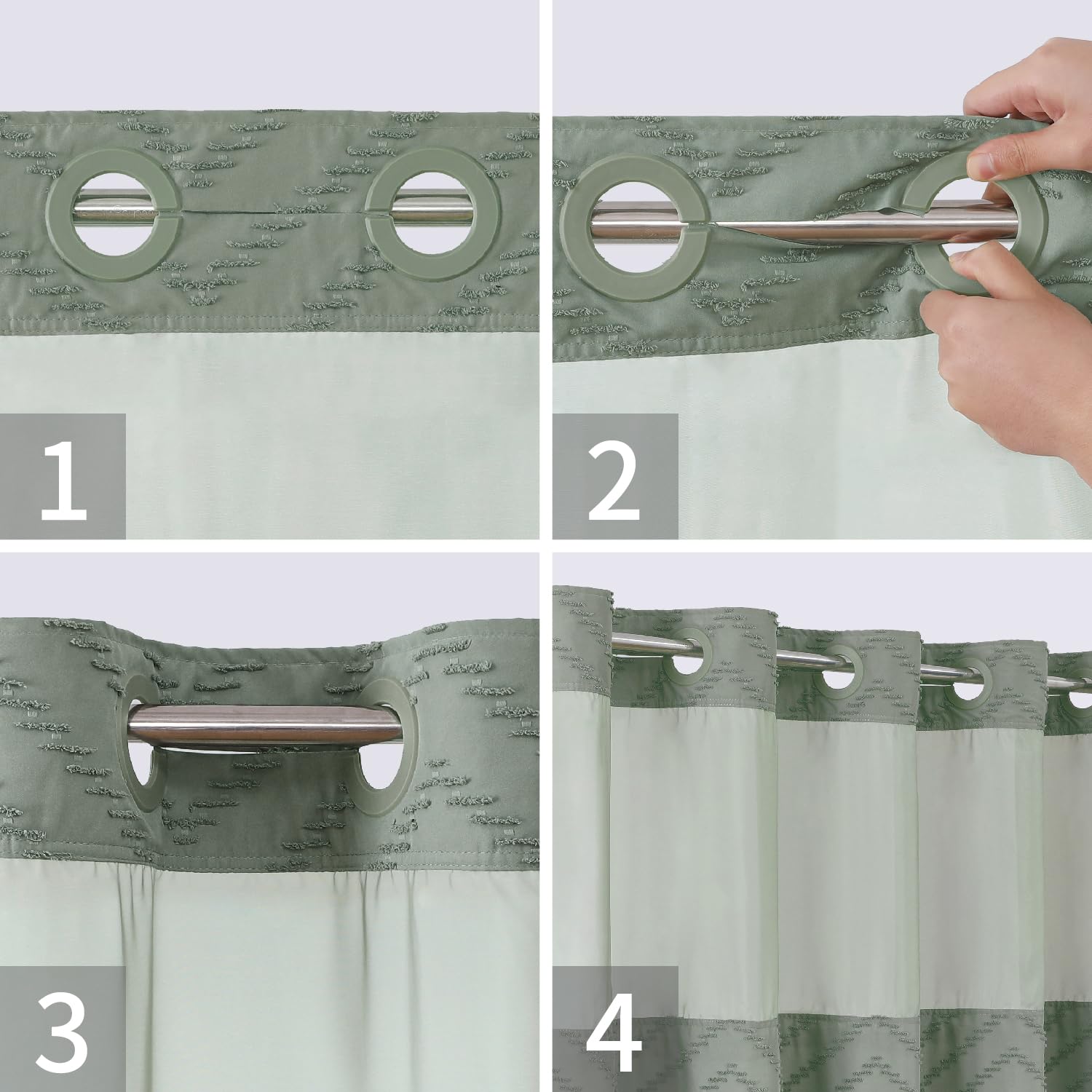 1

2

3

4