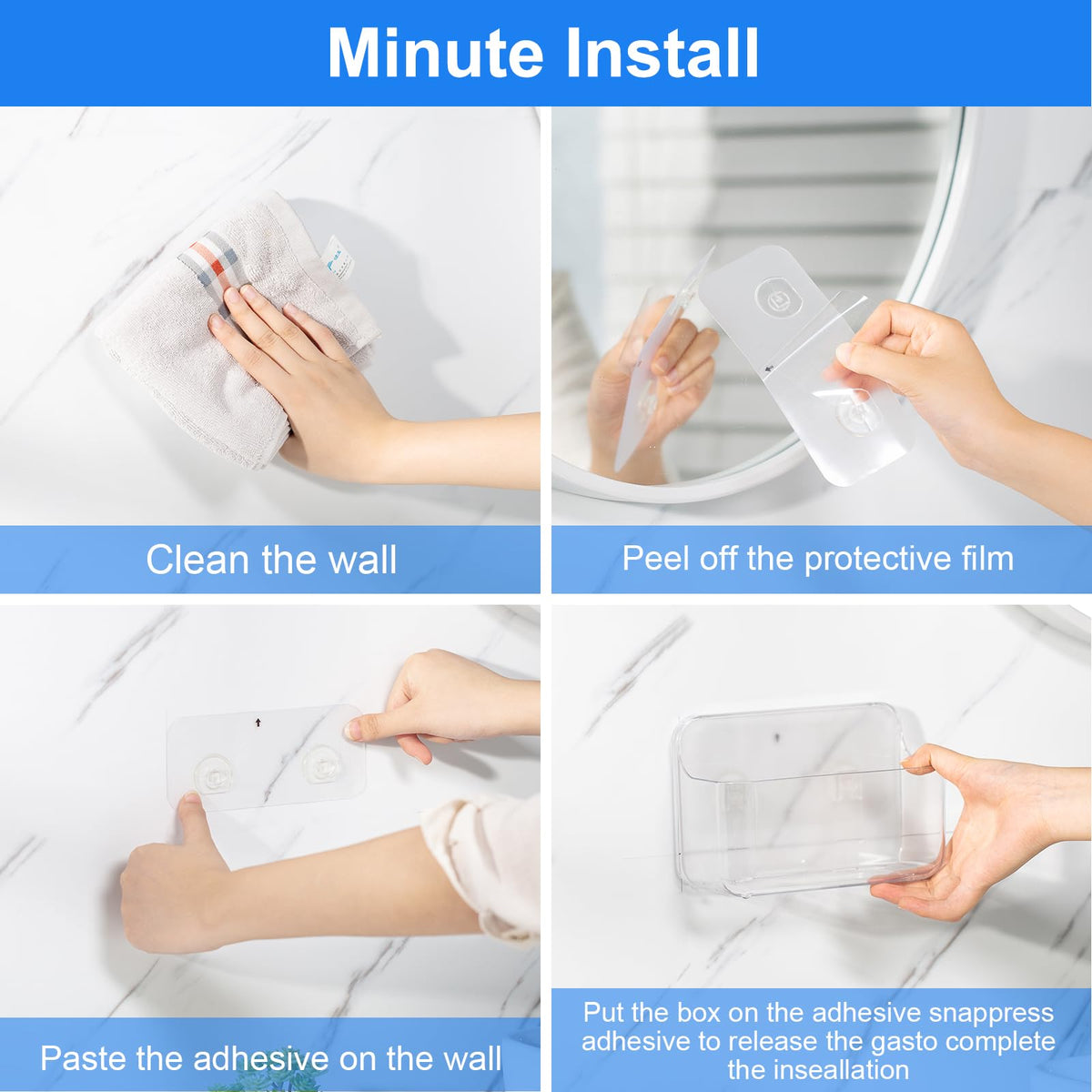 Minute Install

Clean the wall

Peel off the protective film

Paste the adhesive on the wall

Put the box on the adhesive snappress adhesive to release the gasto complete the inseallation