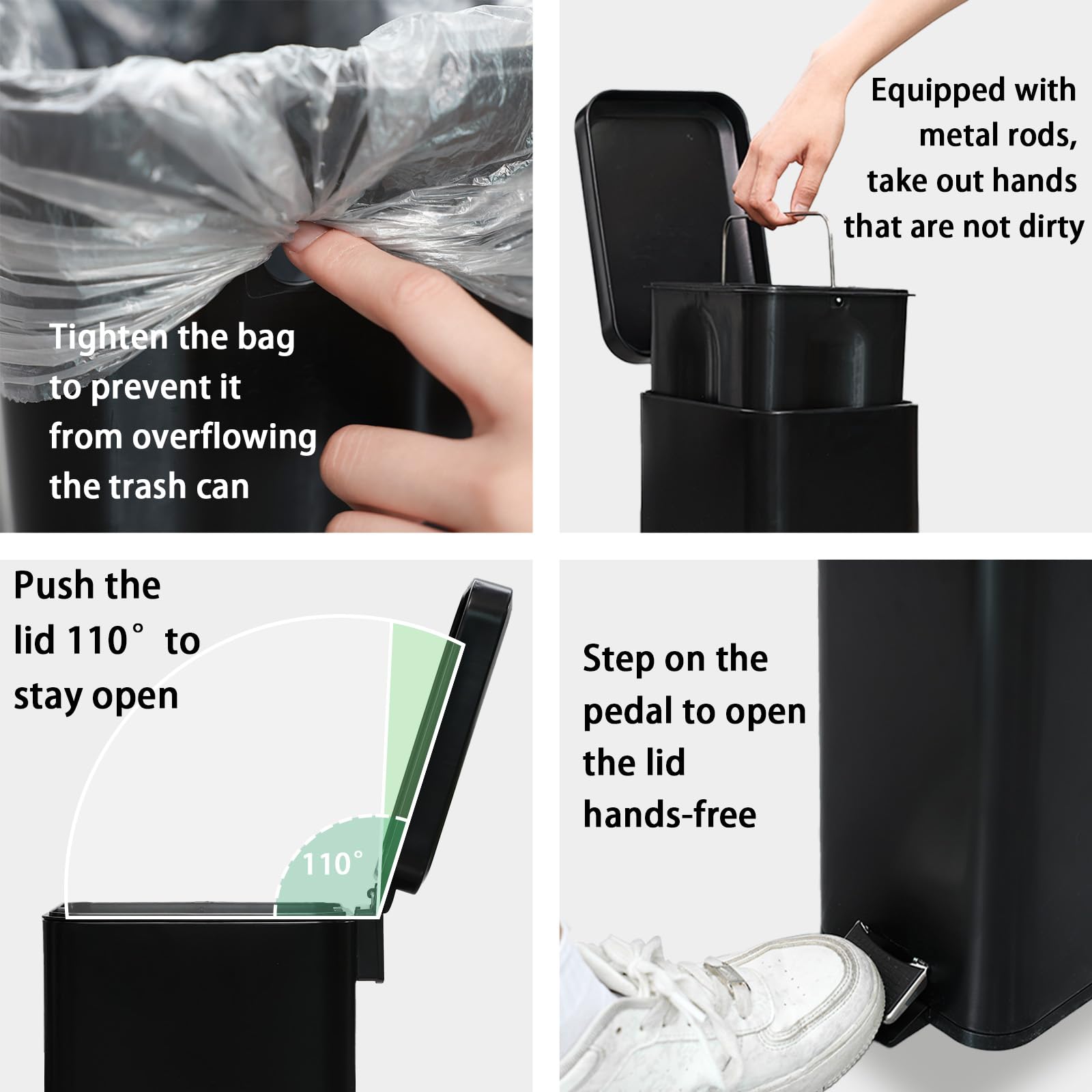 Tighten the bag to prevent it from overflowing the trash can

Equipped with metal rods, take out hands that are not dirty

Push the lid 110° to stay open

110°

Step on the pedal to open the lid hands-free