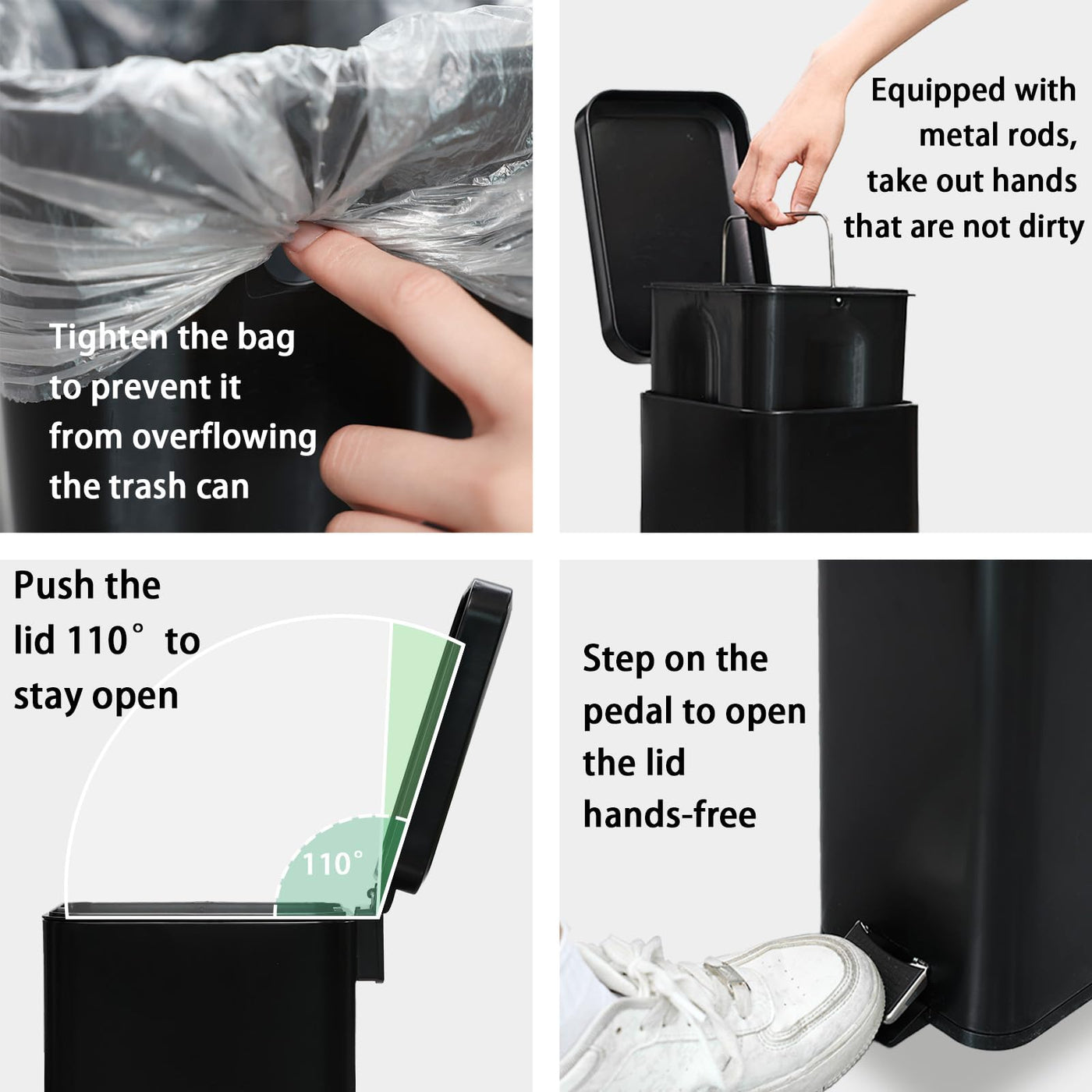 Tighten the bag to prevent it from overflowing the trash can

Equipped with metal rods, take out hands that are not dirty

Push the lid 110° to stay open

110°

Step on the pedal to open the lid hands-free