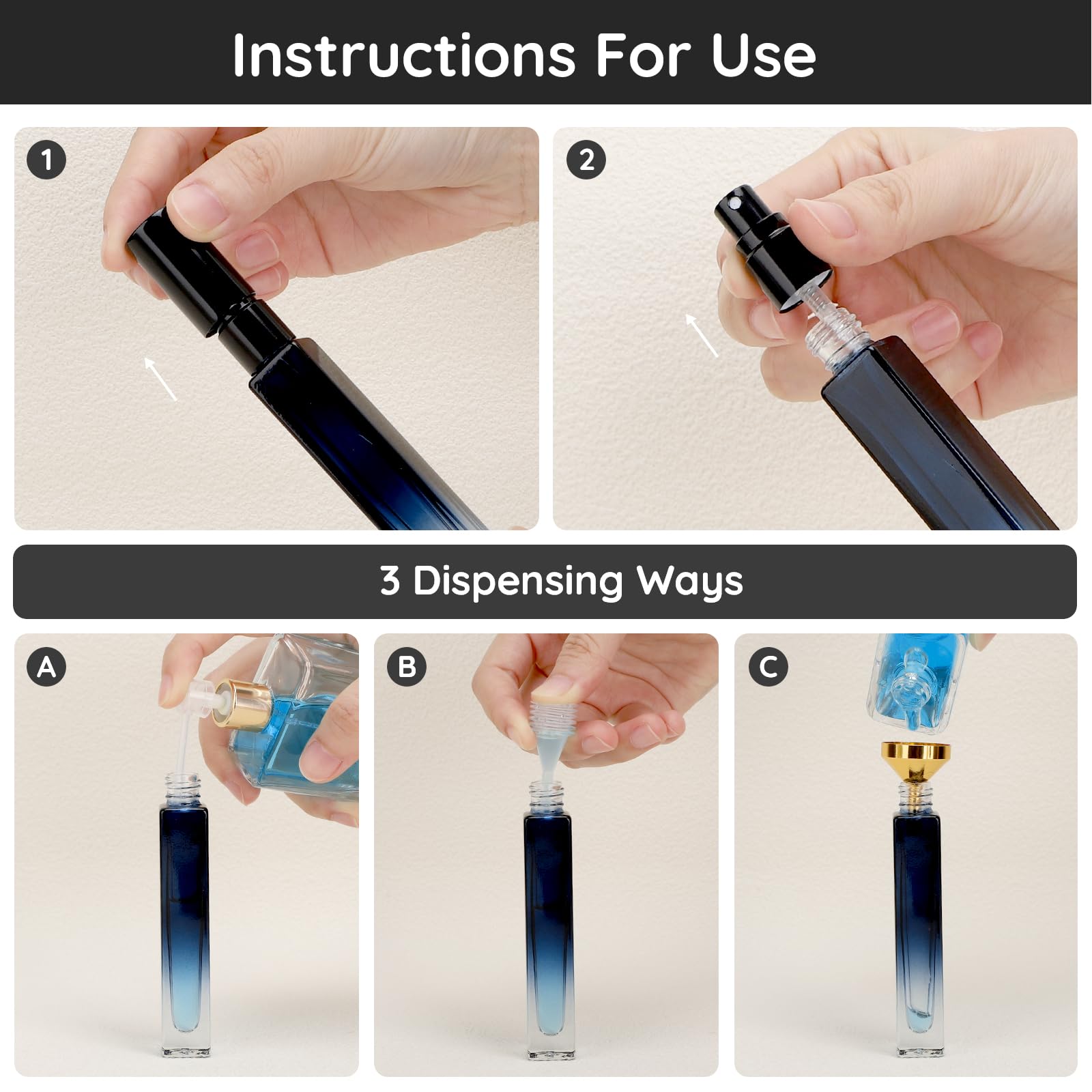 Instructions For Use

1

2

3 Dispensing Ways

A

B

C