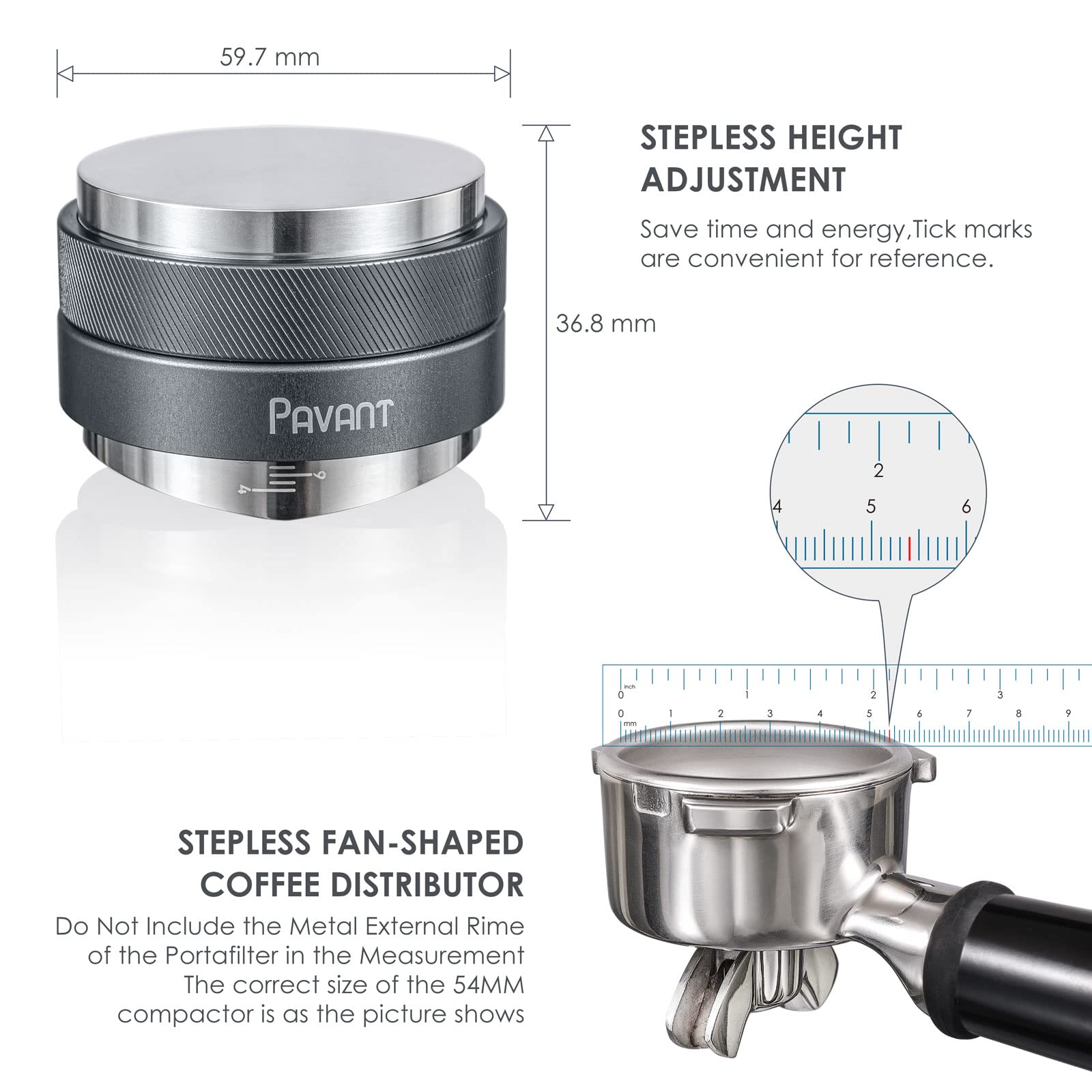 59.7 mm

STEPLESS HEIGHT ADJUSTMENT

Save time and energy,Tick marks are convenient for reference.

36.8 mm

PAVANT

2
4 5 6

inch
0 1 2 3
0 1 2 3 4 5 6 7 8 9
mm

STEPLESS FAN-SHAPED COFFEE DISTRIBUTOR

Do Not Include the Metal External Rime of the Portafilter in the Measurement The correct size of the 54MM compactor is as the picture shows