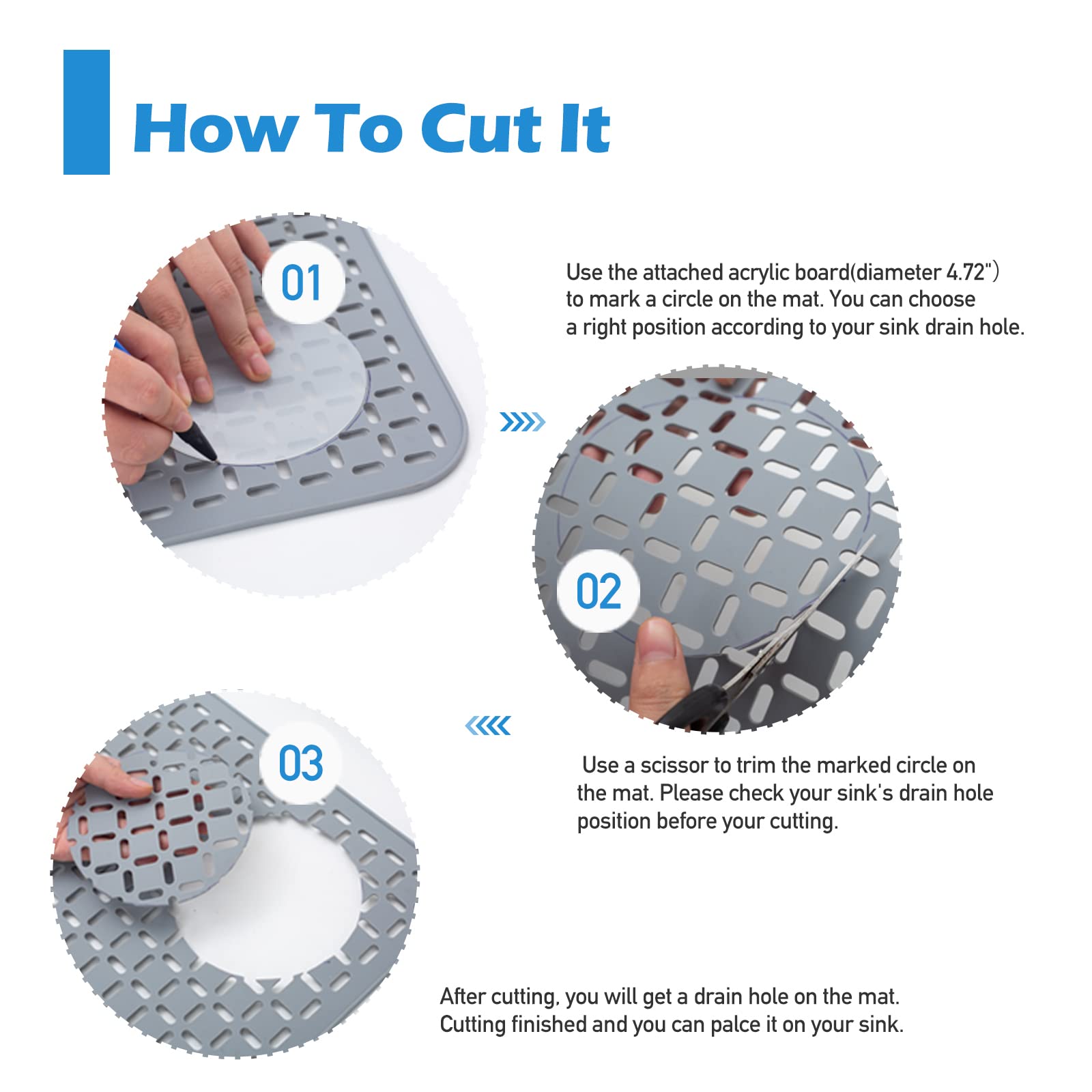 How To Cut It

01

Use the attached acrylic board(diameter 4.72")
to mark a circle on the mat. You can choose
a right position according to your sink drain hole.

02

Use a scissor to trim the marked circle on the mat. Please check your sink's drain hole position before your cutting.

03

After cutting, you will get a drain hole on the mat.
Cutting finished and you can palce it on your sink.