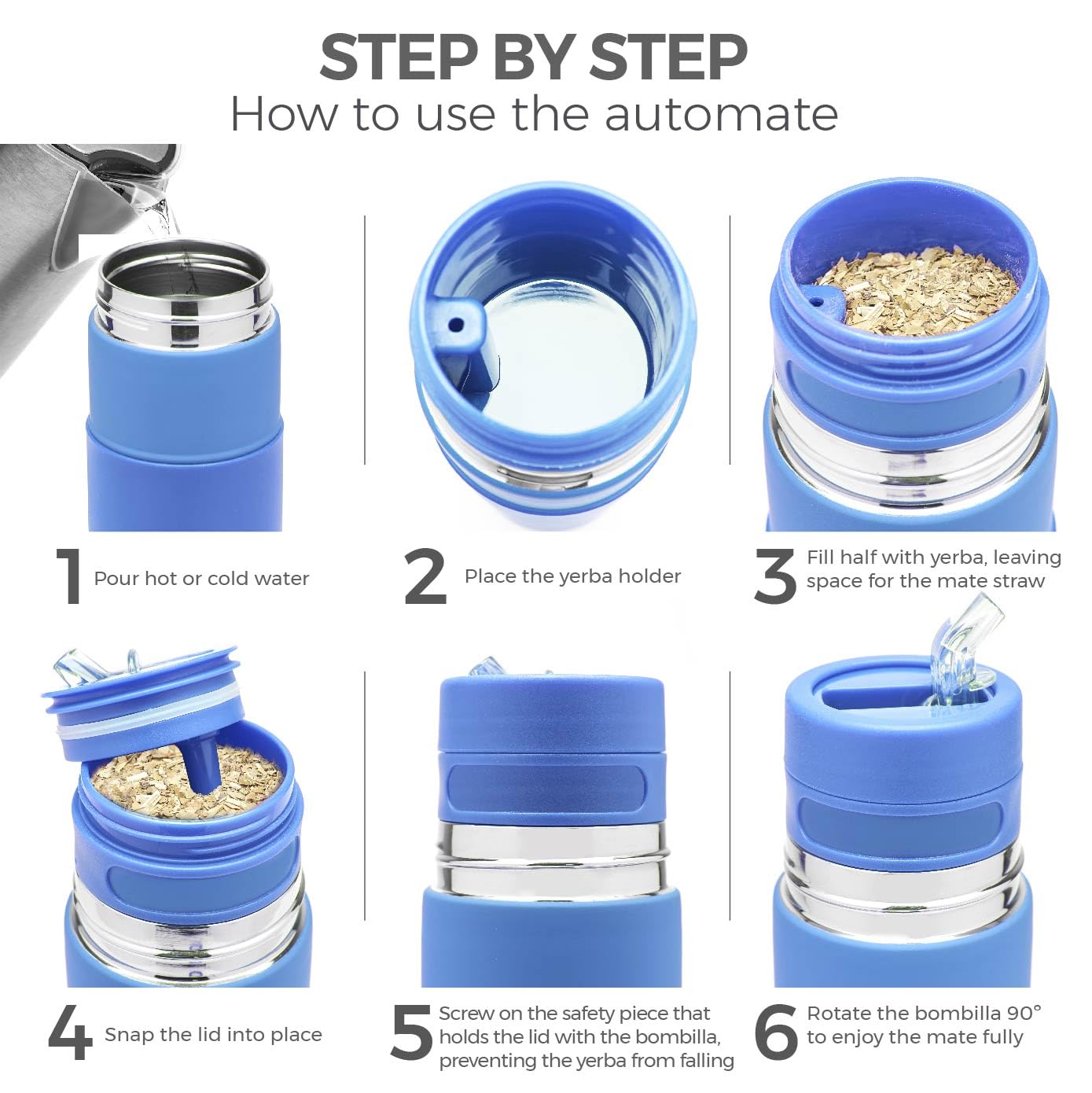 STEP BY STEP
How to use the automate

1 Pour hot or cold water

2 Place the yerba holder

3 Fill half with yerba, leaving space for the mate straw

4 Snap the lid into place

5 Screw on the safety piece that holds the lid with the bombilla, preventing the yerba from falling

6 Rotate the bombilla 90° to enjoy the mate fully