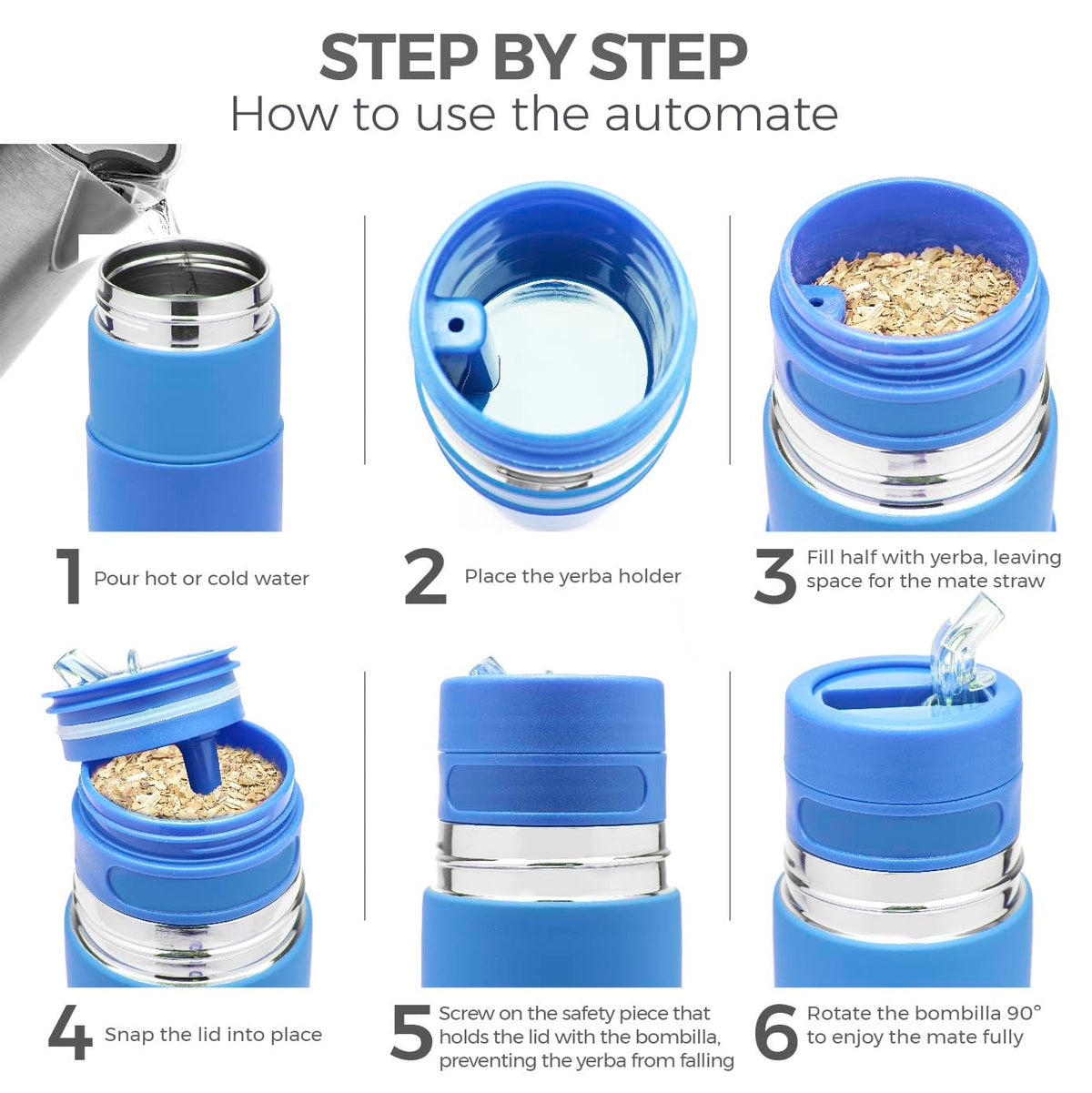 STEP BY STEP
How to use the automate

1 Pour hot or cold water

2 Place the yerba holder

3 Fill half with yerba, leaving space for the mate straw

4 Snap the lid into place

5 Screw on the safety piece that holds the lid with the bombilla, preventing the yerba from falling

6 Rotate the bombilla 90° to enjoy the mate fully