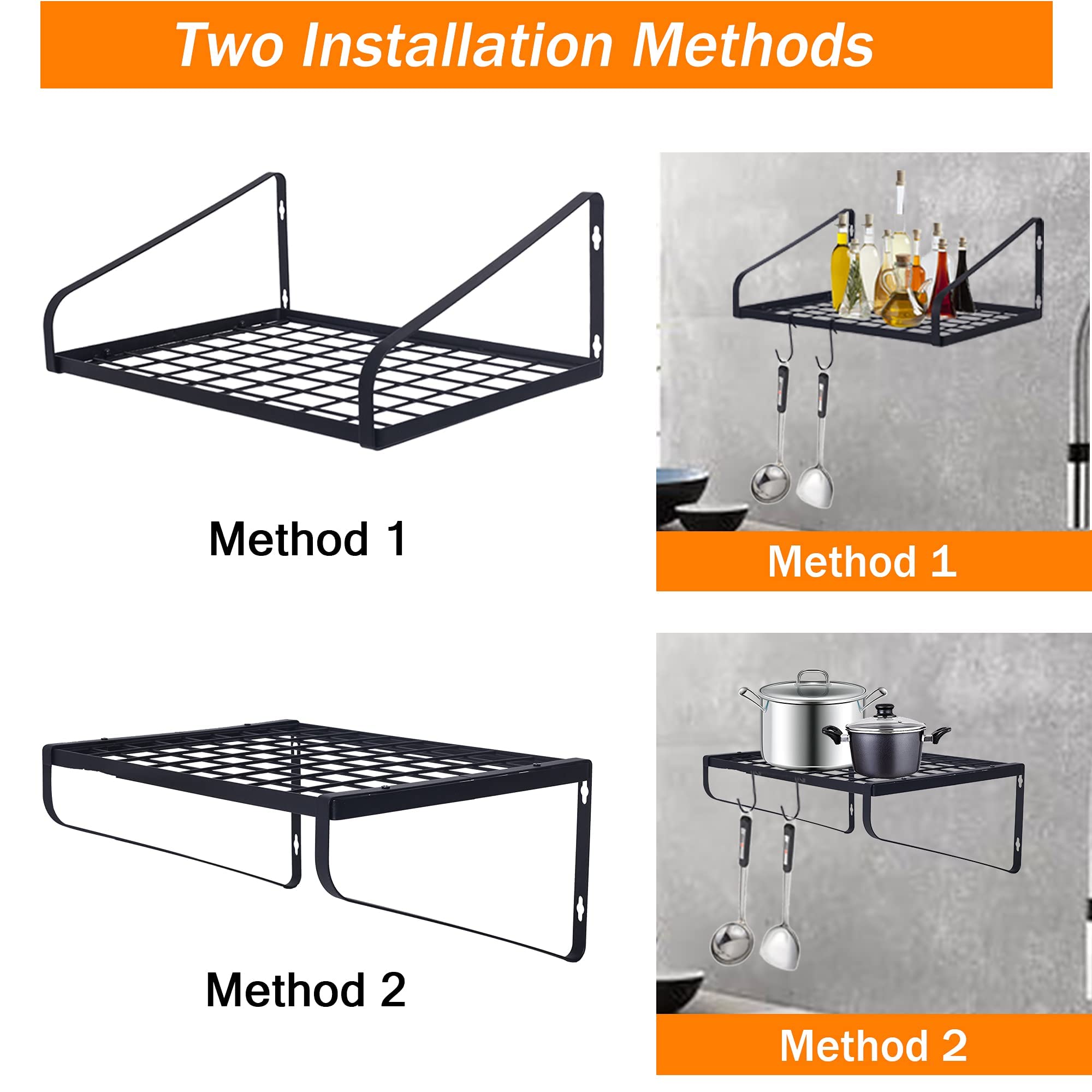 Two Installation Methods

Method 1

Method 1

Method 2

Method 2