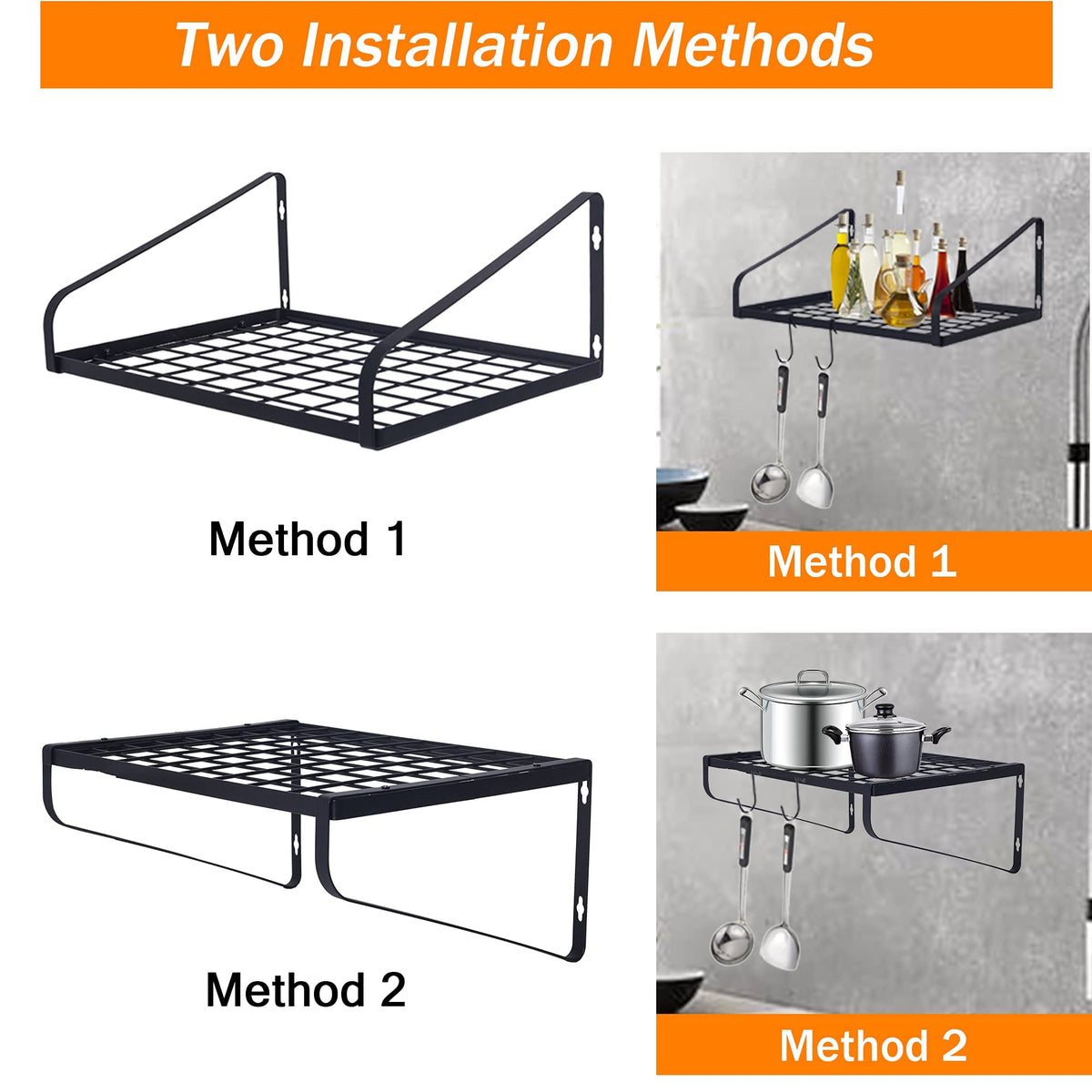 Two Installation Methods

Method 1

Method 1

Method 2

Method 2