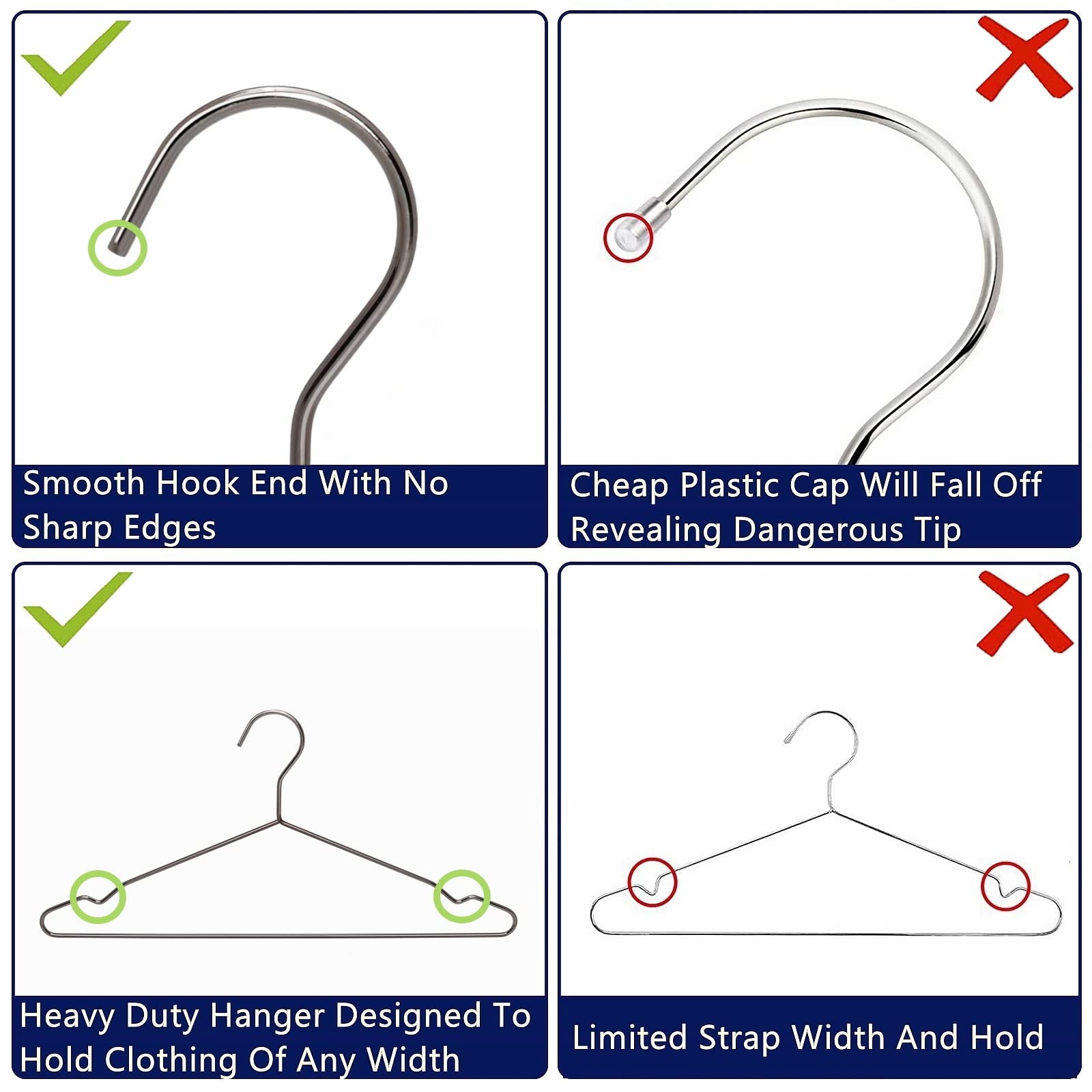 Smooth Hook End With No Sharp Edges

Cheap Plastic Cap Will Fall Off Revealing Dangerous Tip

Heavy Duty Hanger Designed To Hold Clothing Of Any Width

Limited Strap Width And Hold