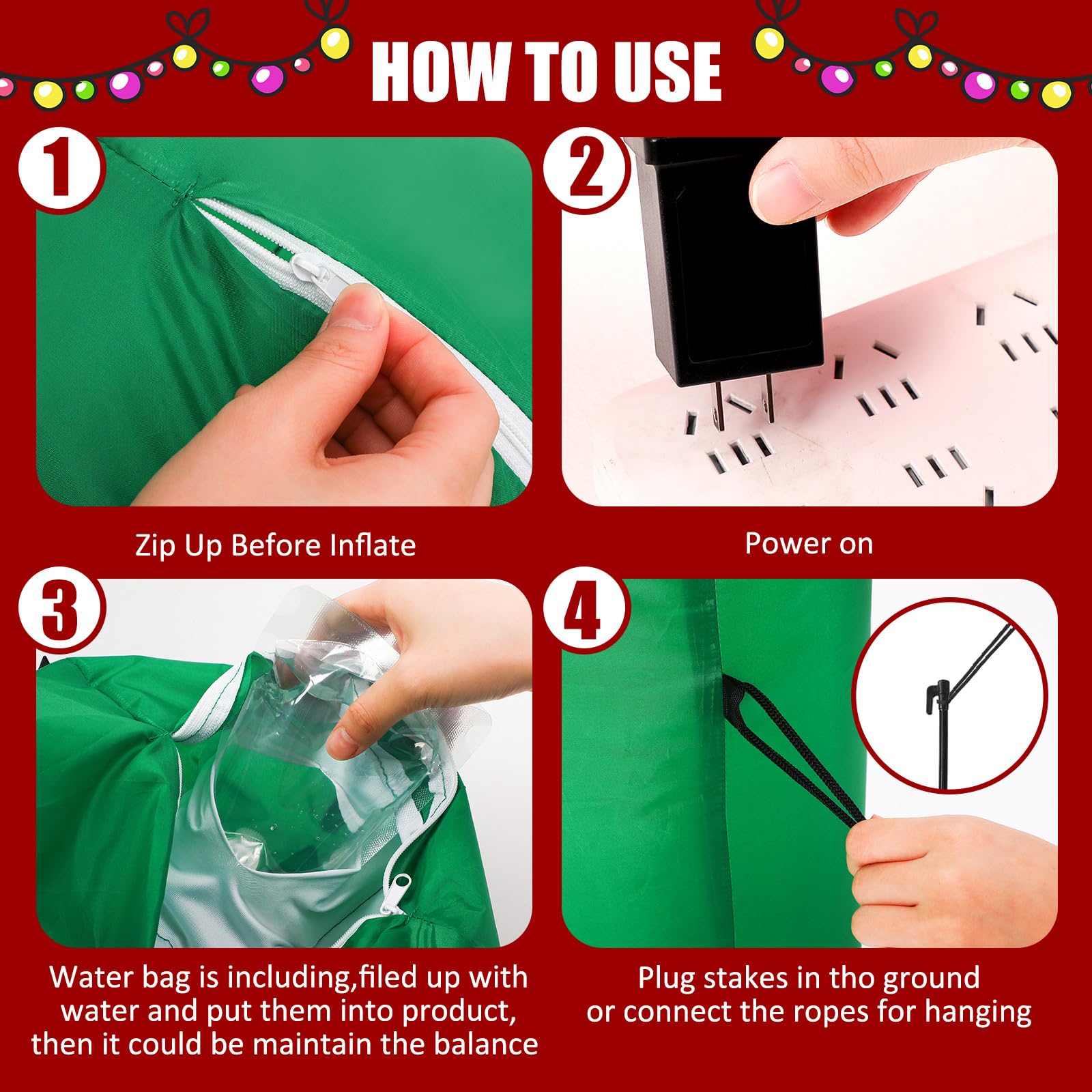 HOW TO USE

1

Zip Up Before Inflate

2

Power on

3

Water bag is including,filed up with water and put them into product, then it could be maintain the balance

4

Plug stakes in tho ground or connect the ropes for hanging