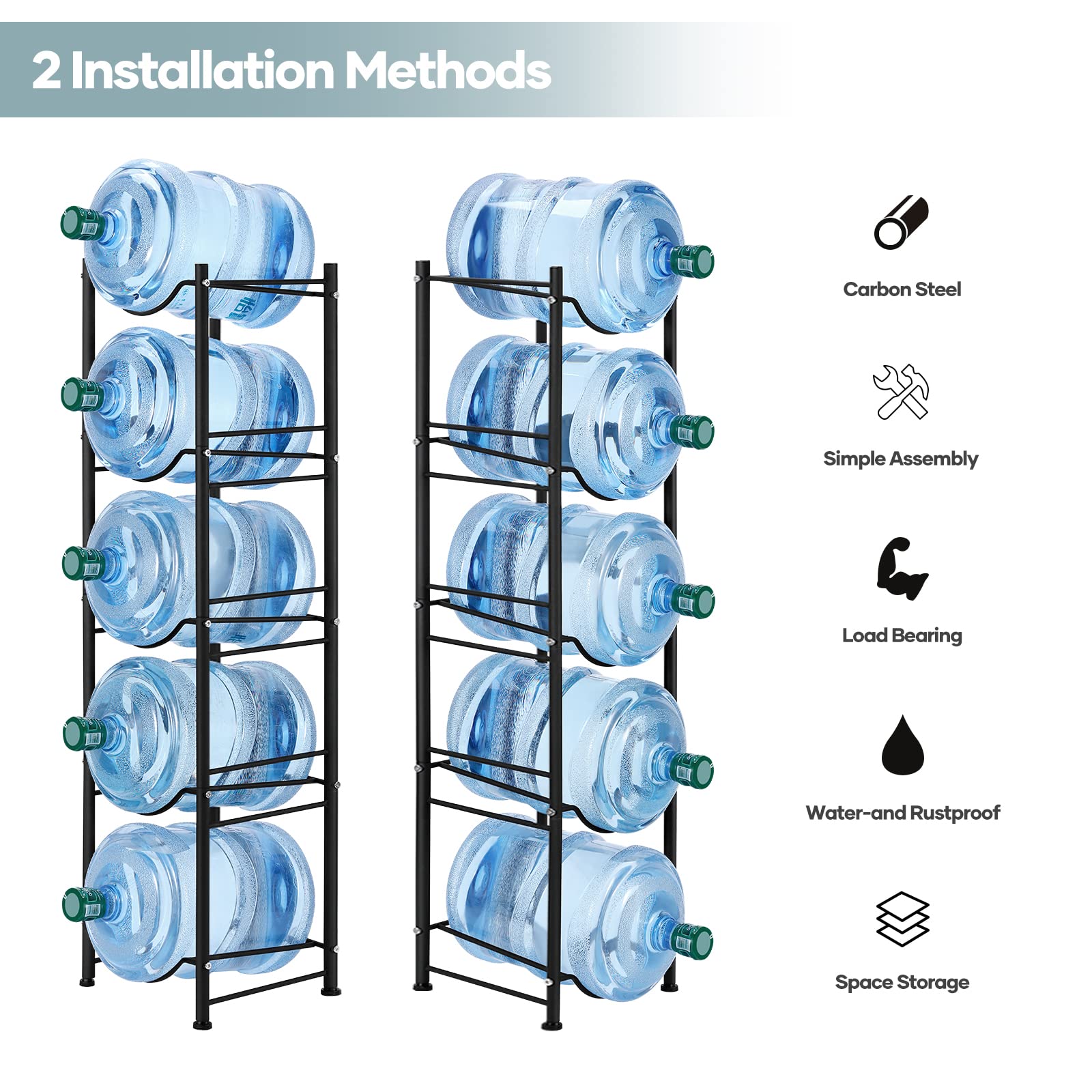 2 Installation Methods

Carbon Steel

Simple Assembly

Load Bearing

Water-and Rustproof

Space Storage