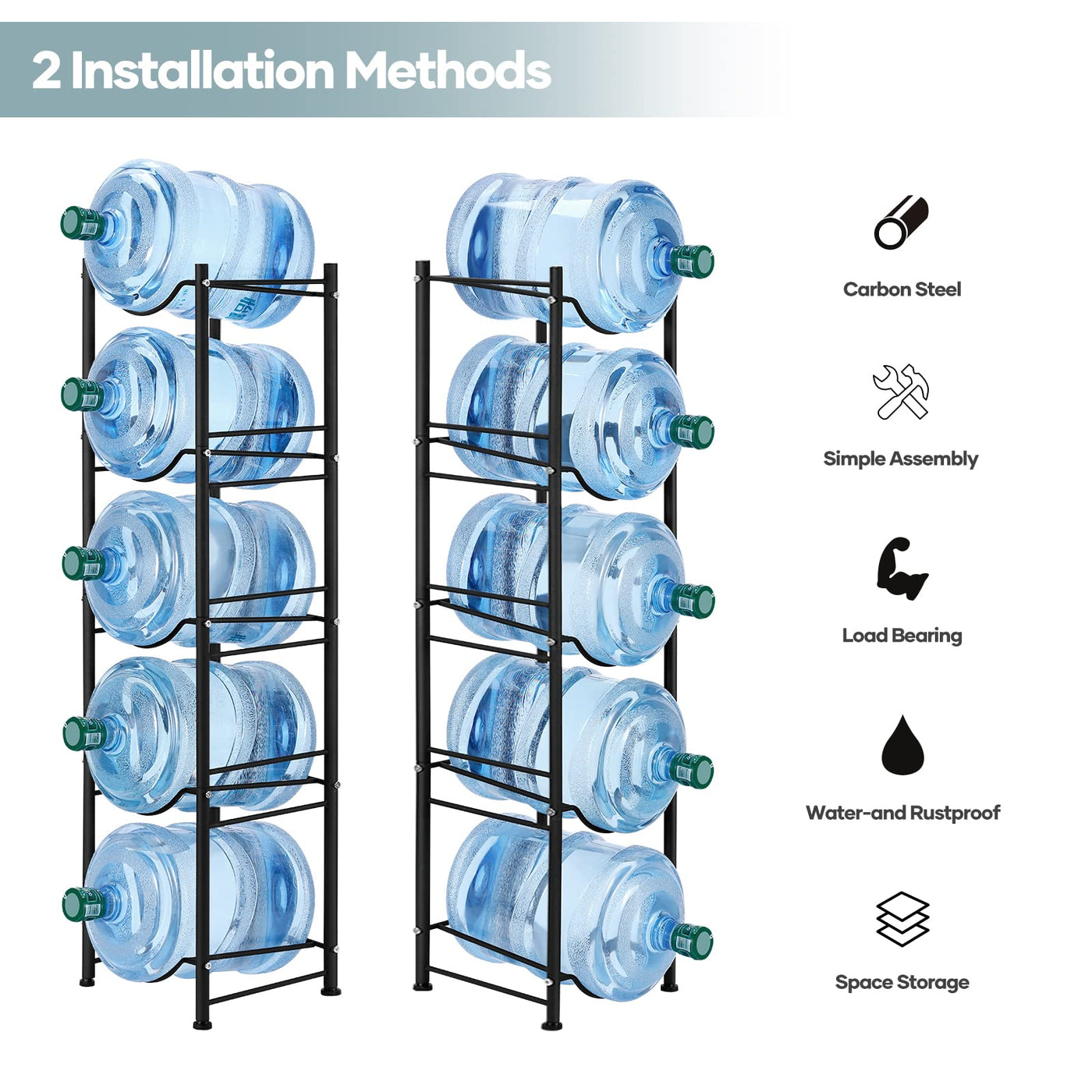 2 Installation Methods

Carbon Steel

Simple Assembly

Load Bearing

Water-and Rustproof

Space Storage