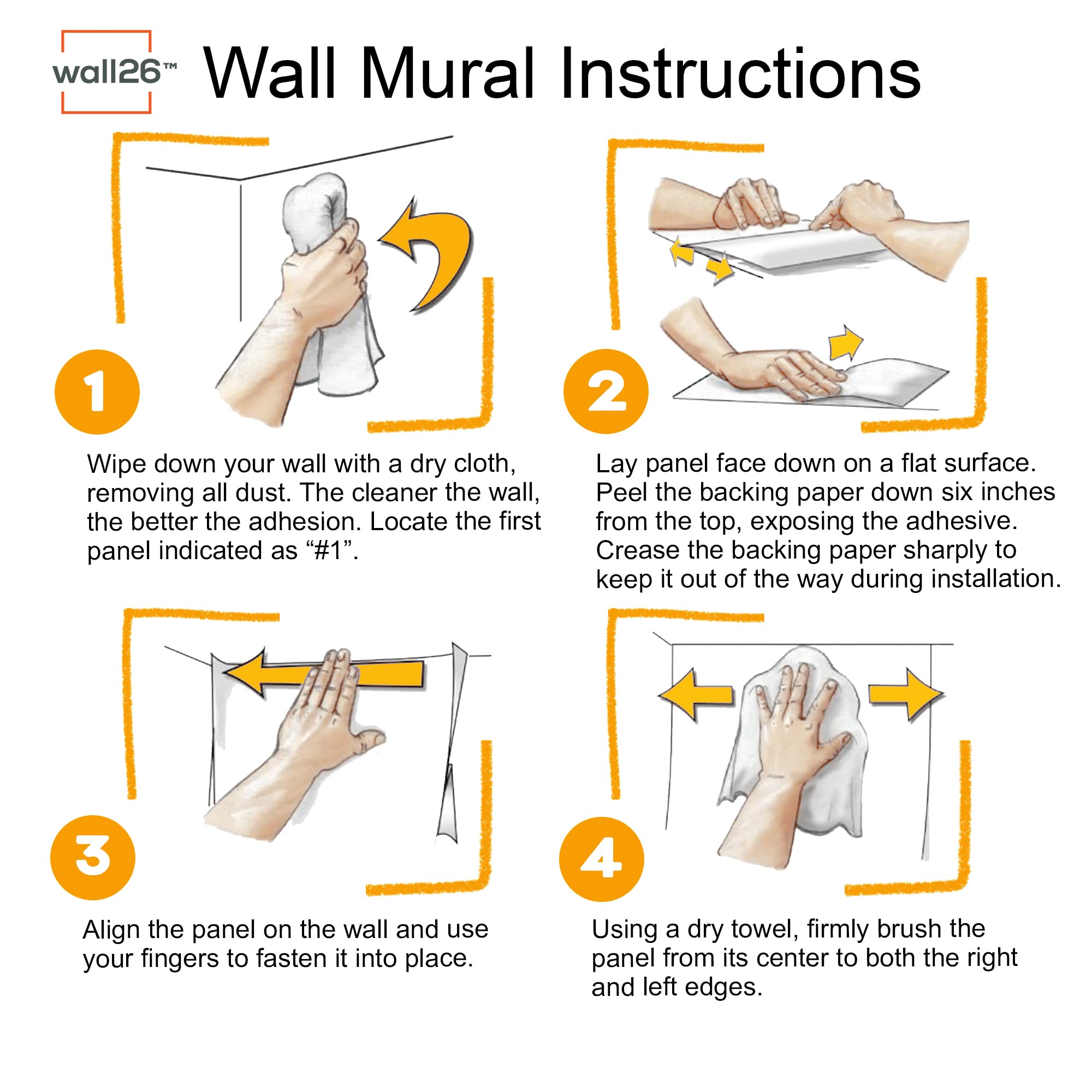 wall26™

Wall Mural Instructions

1

Wipe down your wall with a dry cloth, removing all dust. The cleaner the wall, the better the adhesion. Locate the first panel indicated as “#1”.

2

Lay panel face down on a flat surface. Peel the backing paper down six inches from the top, exposing the adhesive. Crease the backing paper sharply to keep it out of the way during installation.

3

Align the panel on the wall and use your fingers to fasten it into place.

4

Using a dry towel, firmly brush the panel from its center to both the right and left edges.