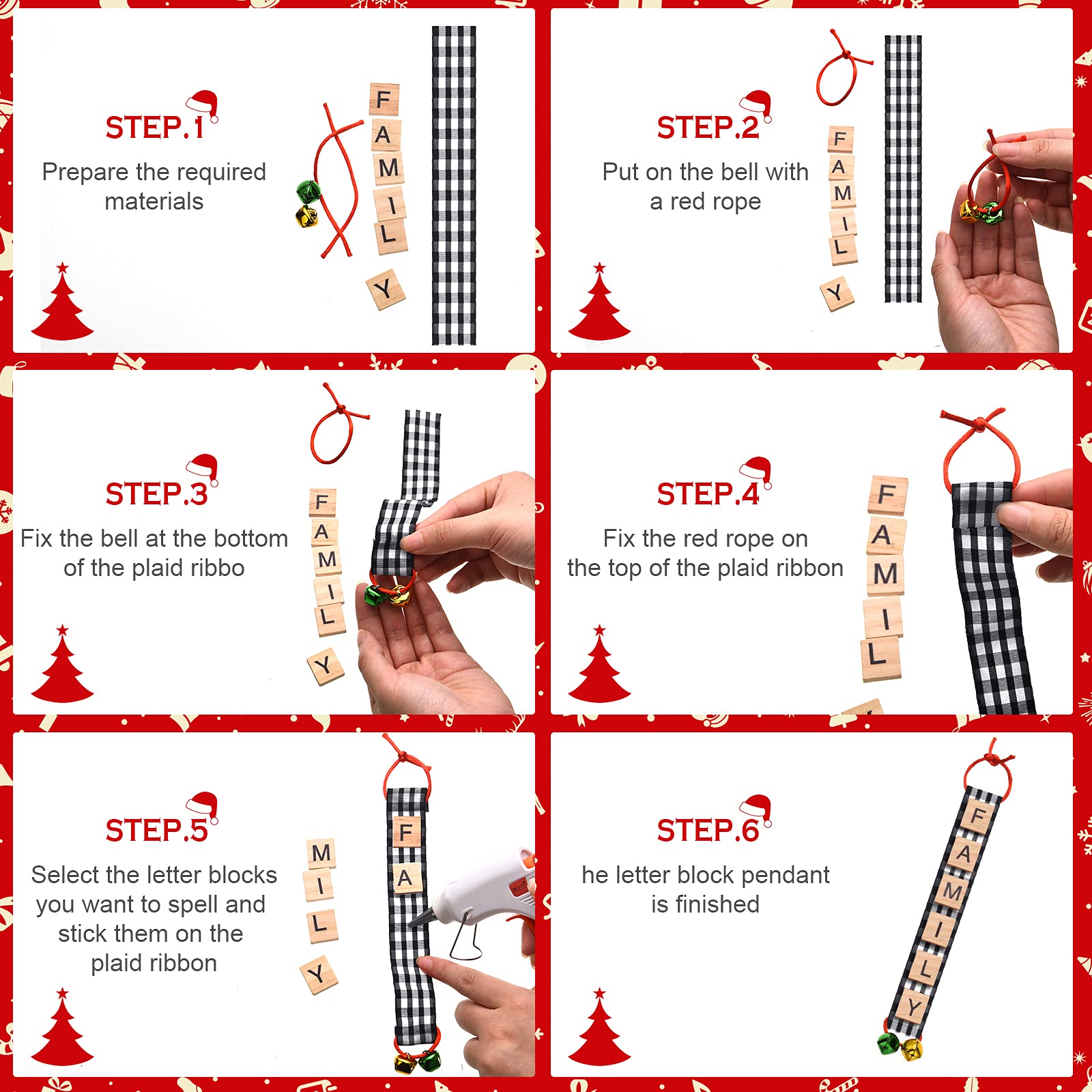 STEP.1
Prepare the required materials

F
A
M
I
L
Y

STEP.2
Put on the bell with a red rope

F
A
M
I
L
Y

STEP.3
Fix the bell at the bottom of the plaid ribbo

F
A
M
I
L
Y

STEP.4
Fix the red rope on the top of the plaid ribbon

F
A
M
I
L

STEP.5
Select the letter blocks you want to spell and stick them on the plaid ribbon

M
I
L
Y

F
A

STEP.6
he letter block pendant is finished

F
A
M
I
L
Y