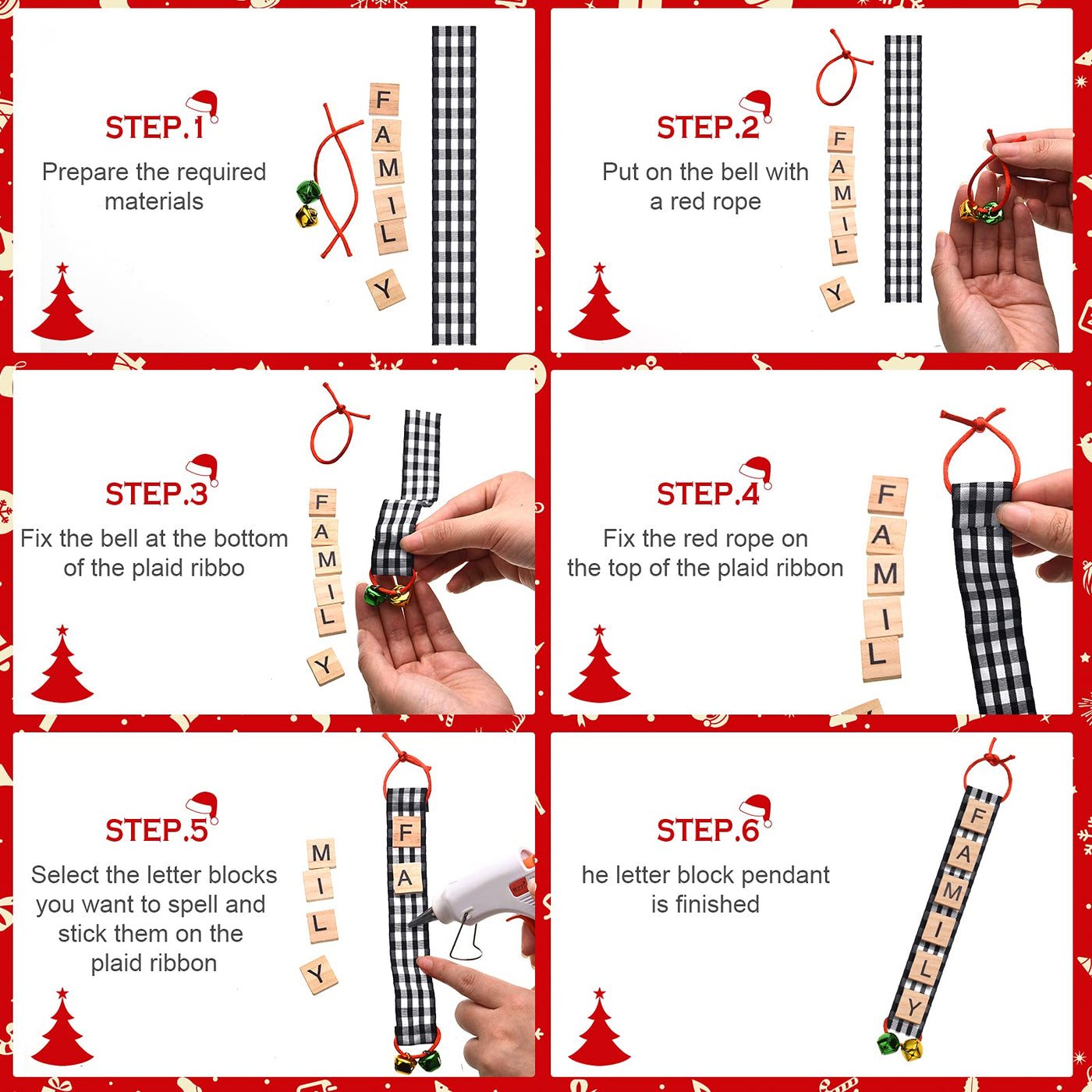 STEP.1
Prepare the required materials

F A M I L Y

STEP.2
Put on the bell with a red rope

F A M I L Y

STEP.3
Fix the bell at the bottom of the plaid ribbo

F A M I L Y

STEP.4
Fix the red rope on the top of the plaid ribbon

F A M I L

STEP.5
Select the letter blocks you want to spell and stick them on the plaid ribbon

M I L Y
F A

STEP.6
he letter block pendant is finished

F A M I L Y