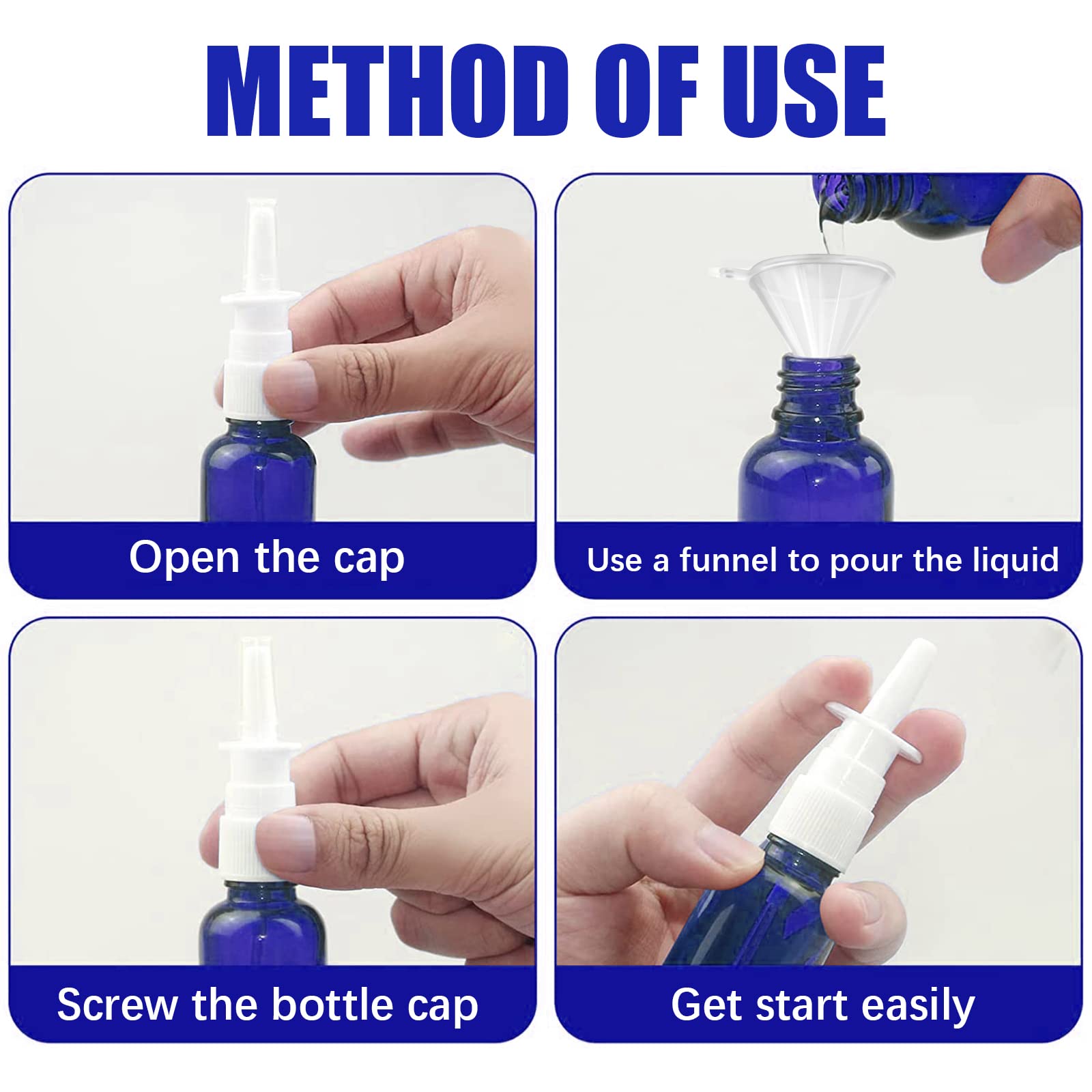 METHOD OF USE

Open the cap

Use a funnel to pour the liquid

Screw the bottle cap

Get start easily