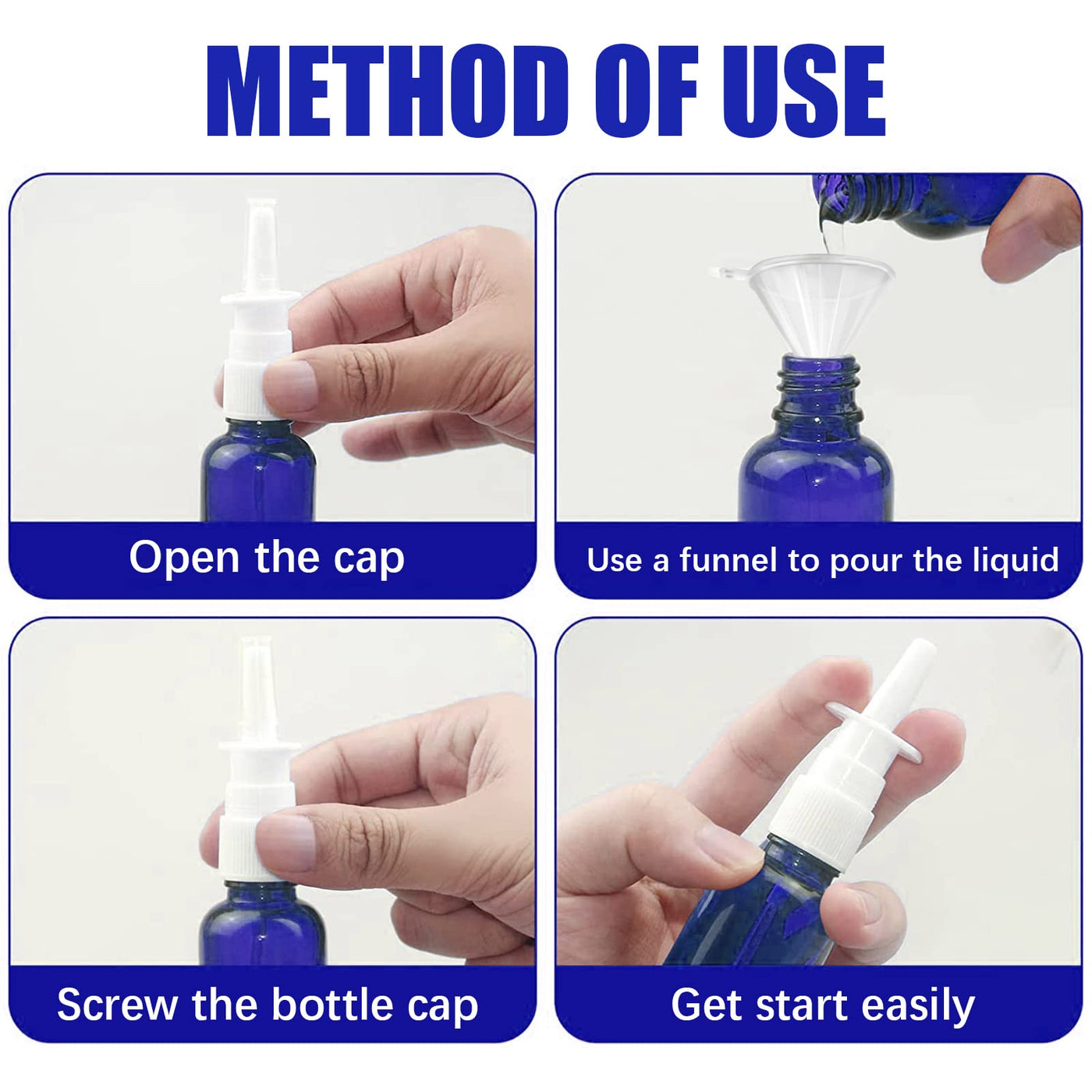 METHOD OF USE

Open the cap

Use a funnel to pour the liquid

Screw the bottle cap

Get start easily