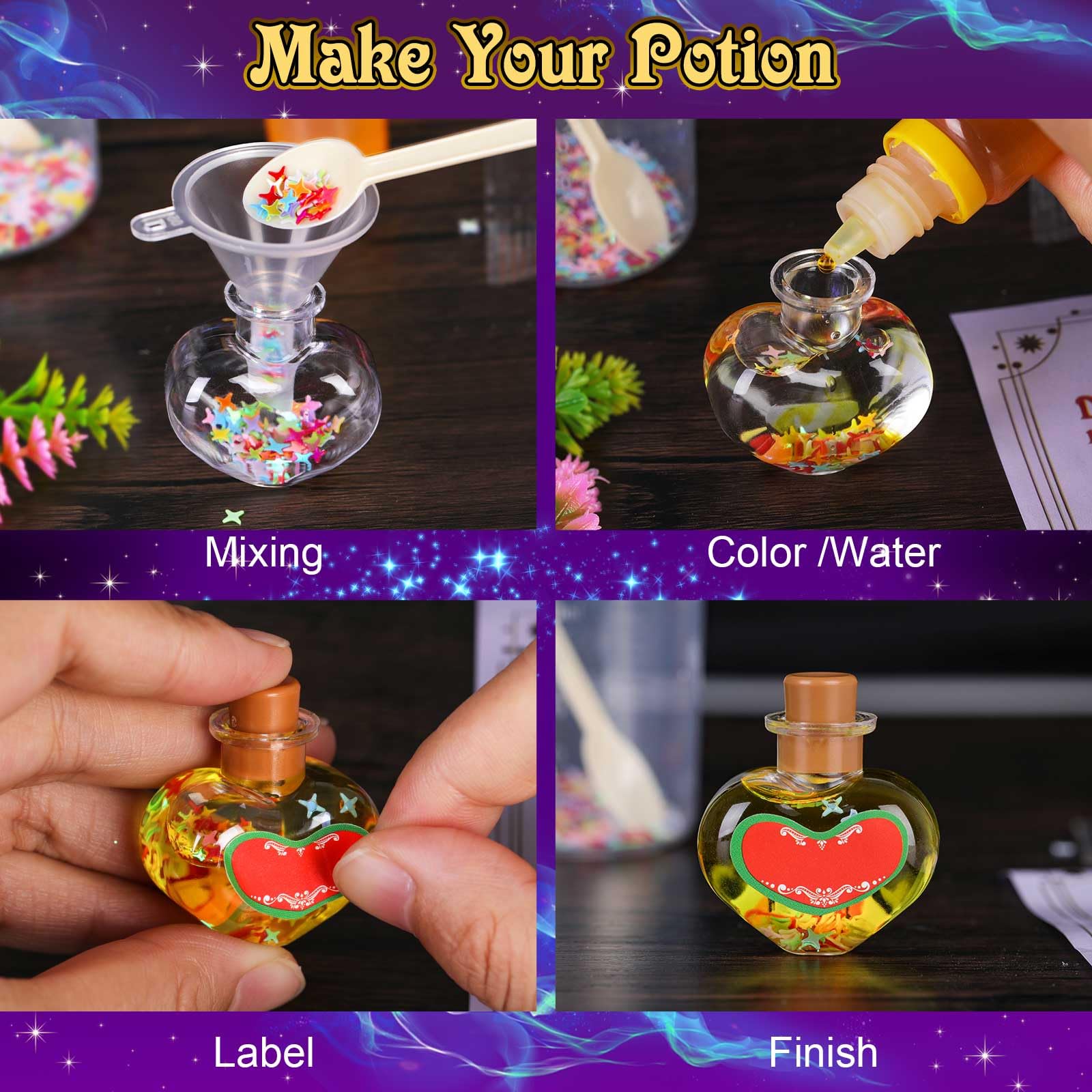 Make Your Potion

Mixing

Color /Water

Label

Finish