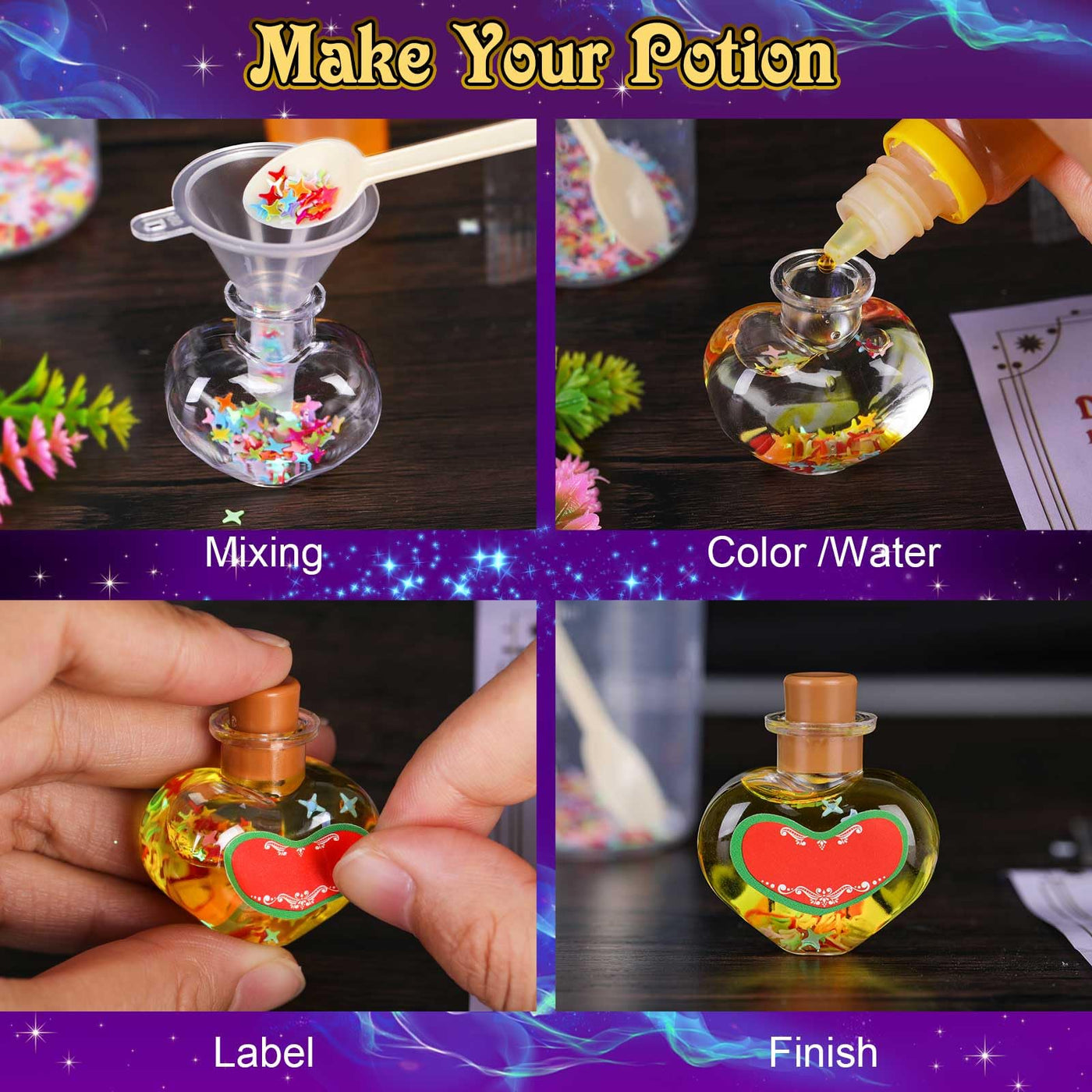 Make Your Potion

Mixing

Color /Water

Label

Finish