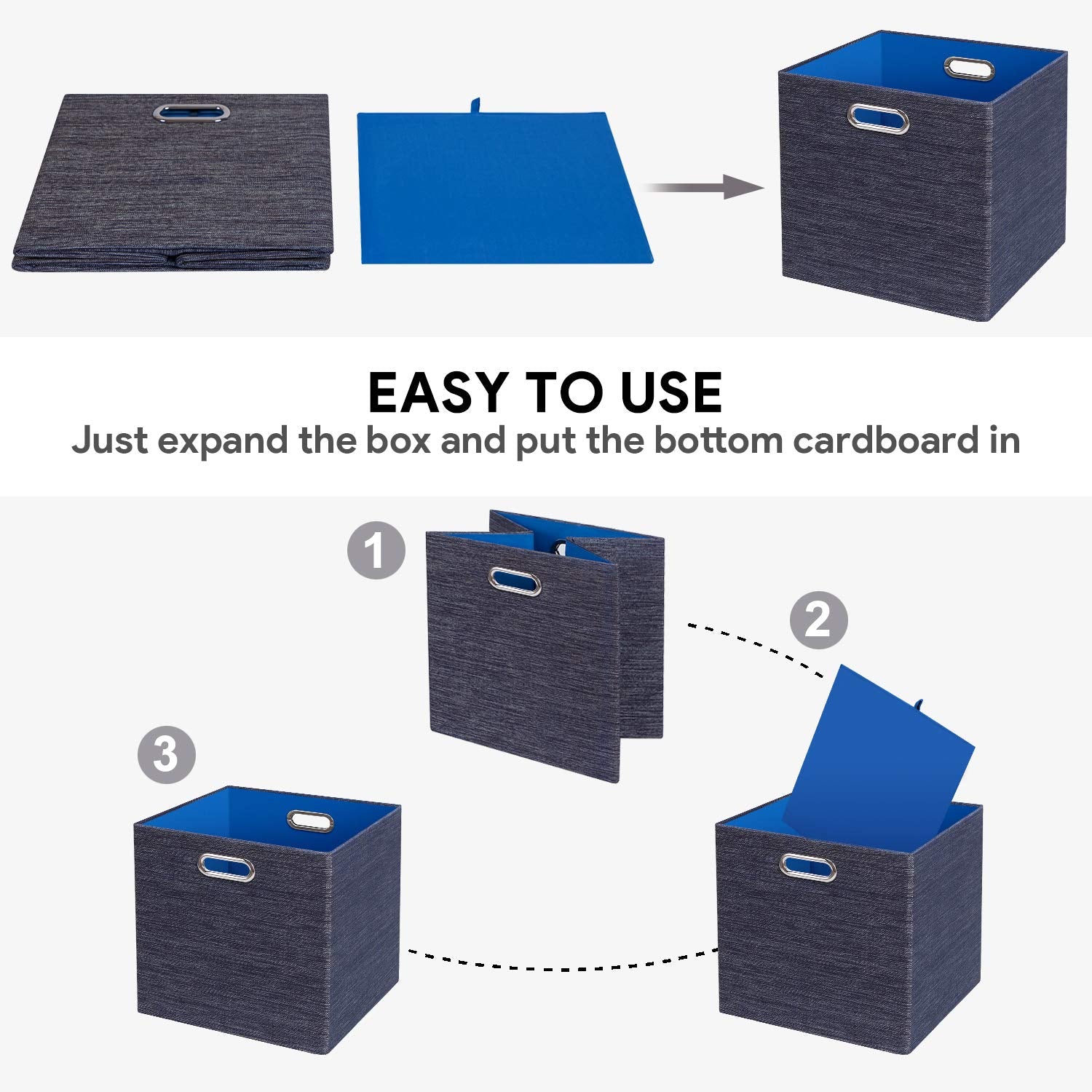 EASY TO USE
Just expand the box and put the bottom cardboard in

1

2

3