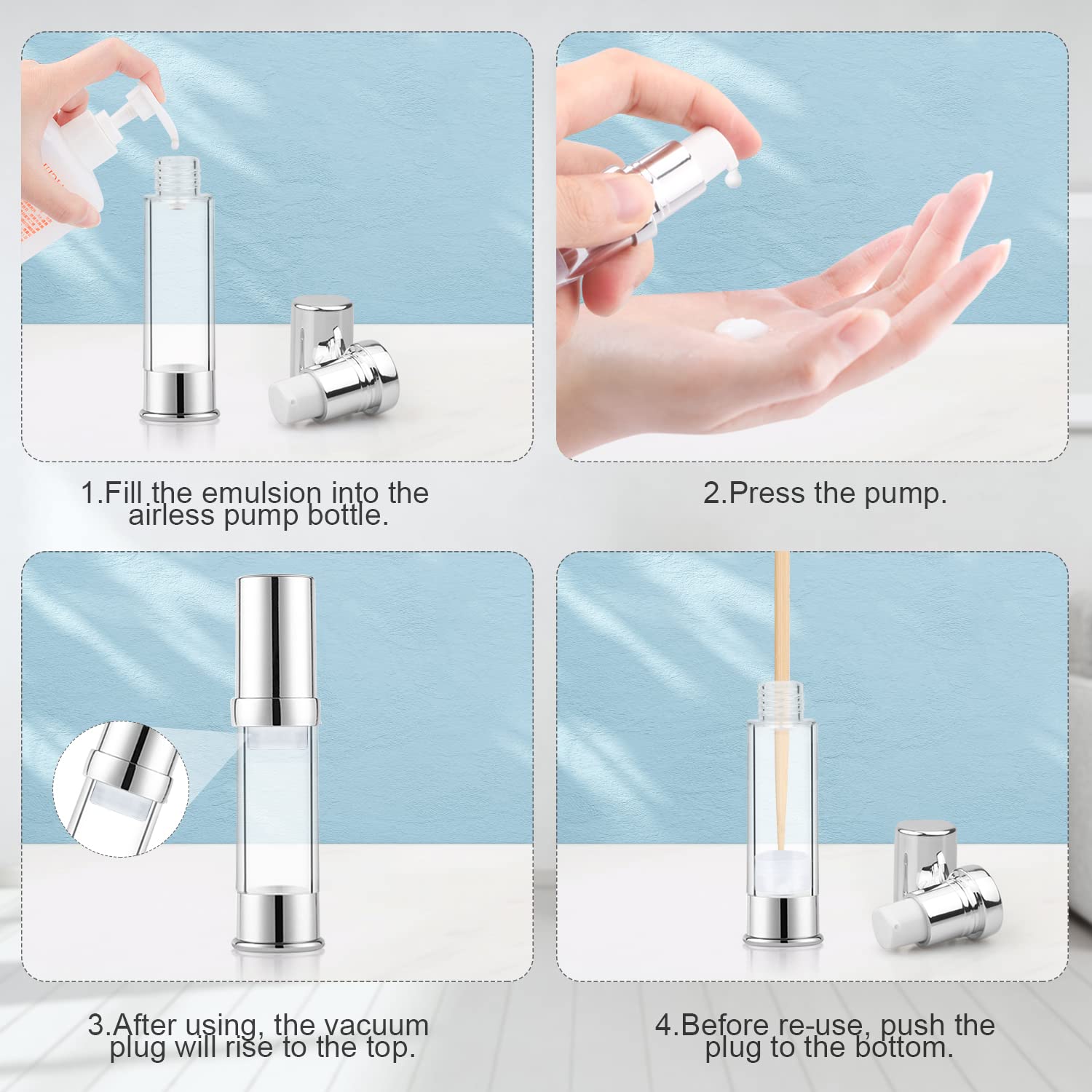 1.Fill the emulsion into the airless pump bottle.

2.Press the pump.

3.After using, the vacuum plug will rise to the top.

4.Before re-use, push the plug to the bottom.