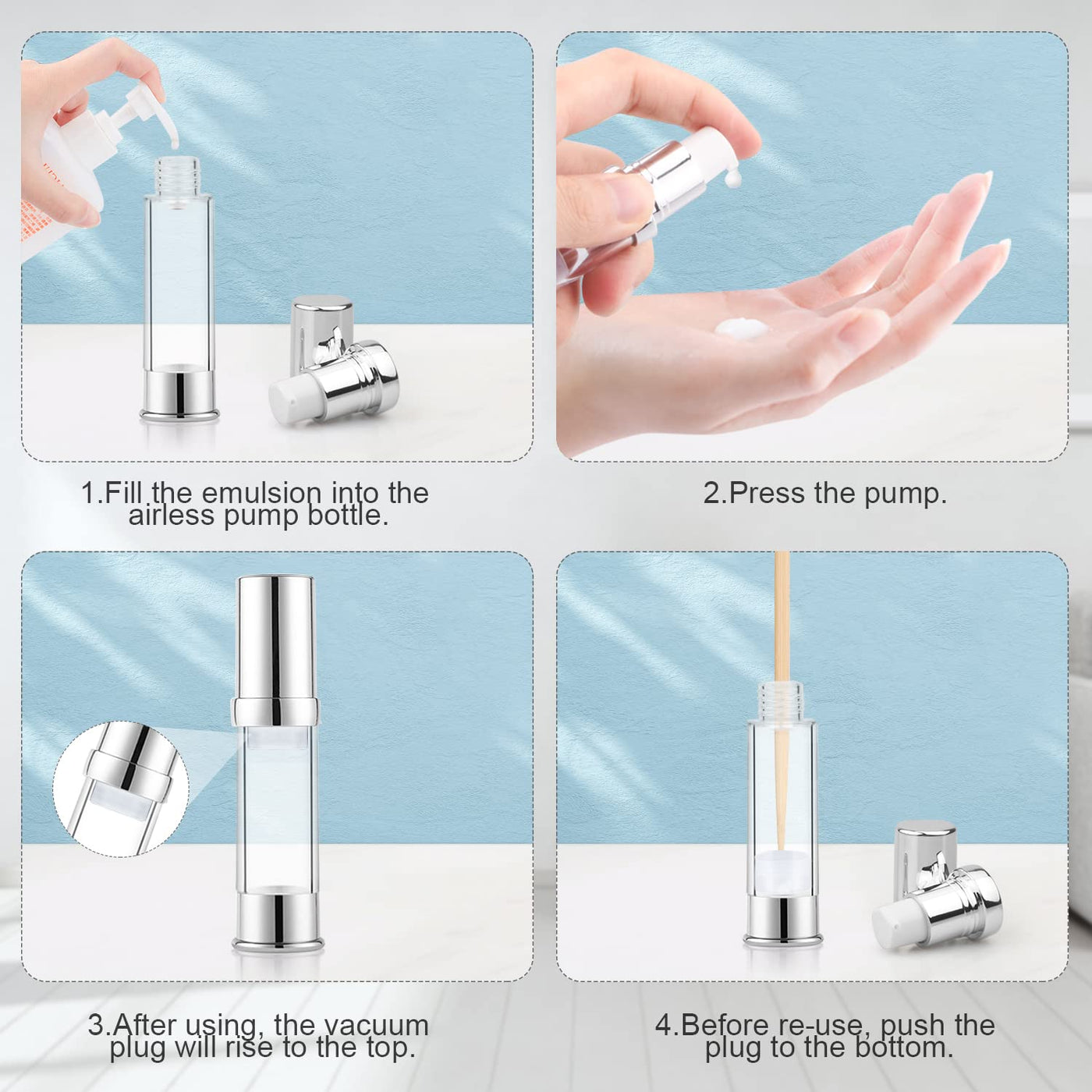 1.Fill the emulsion into the airless pump bottle.

2.Press the pump.

3.After using, the vacuum plug will rise to the top.

4.Before re-use, push the plug to the bottom.