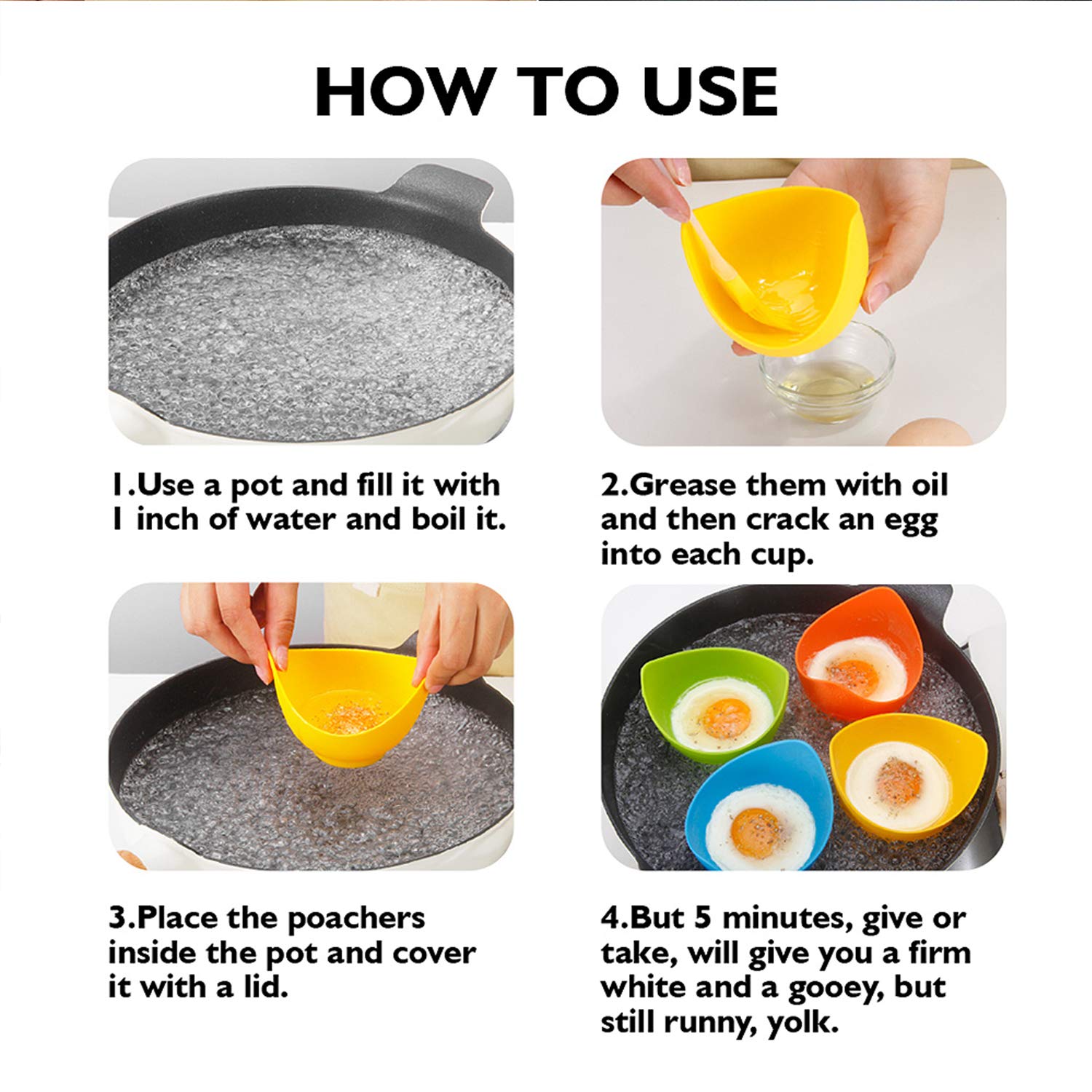 HOW TO USE

1.Use a pot and fill it with 1 inch of water and boil it.

2.Grease them with oil and then crack an egg into each cup.

3.Place the poachers inside the pot and cover it with a lid.

4.But 5 minutes, give or take, will give you a firm white and a gooey, but still runny, yolk.