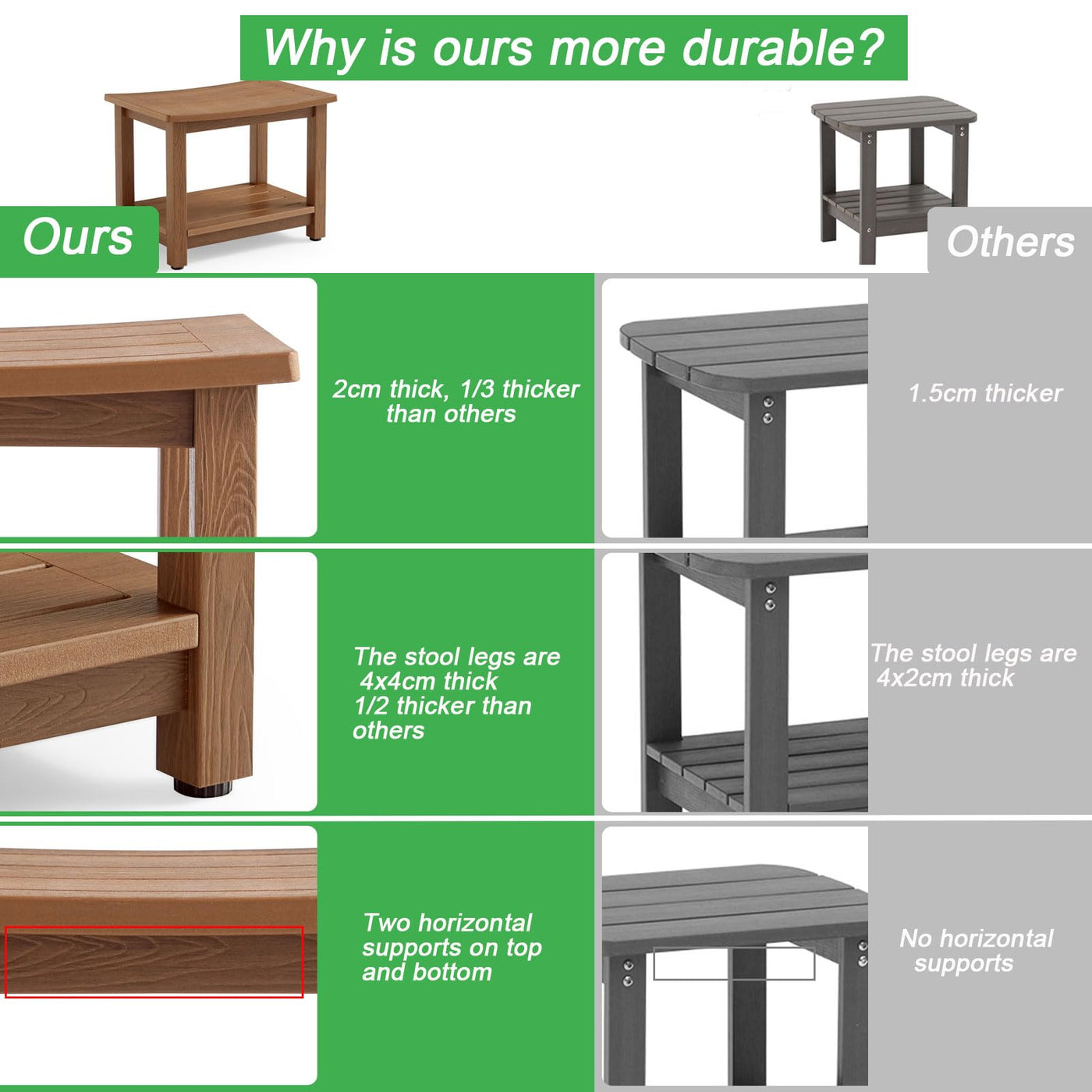 Why is ours more durable?

Ours

Others

2cm thick, 1/3 thicker than others

1.5cm thicker

The stool legs are 4x4cm thick 1/2 thicker than others

The stool legs are 4x2cm thick

Two horizontal supports on top and bottom

No horizontal supports