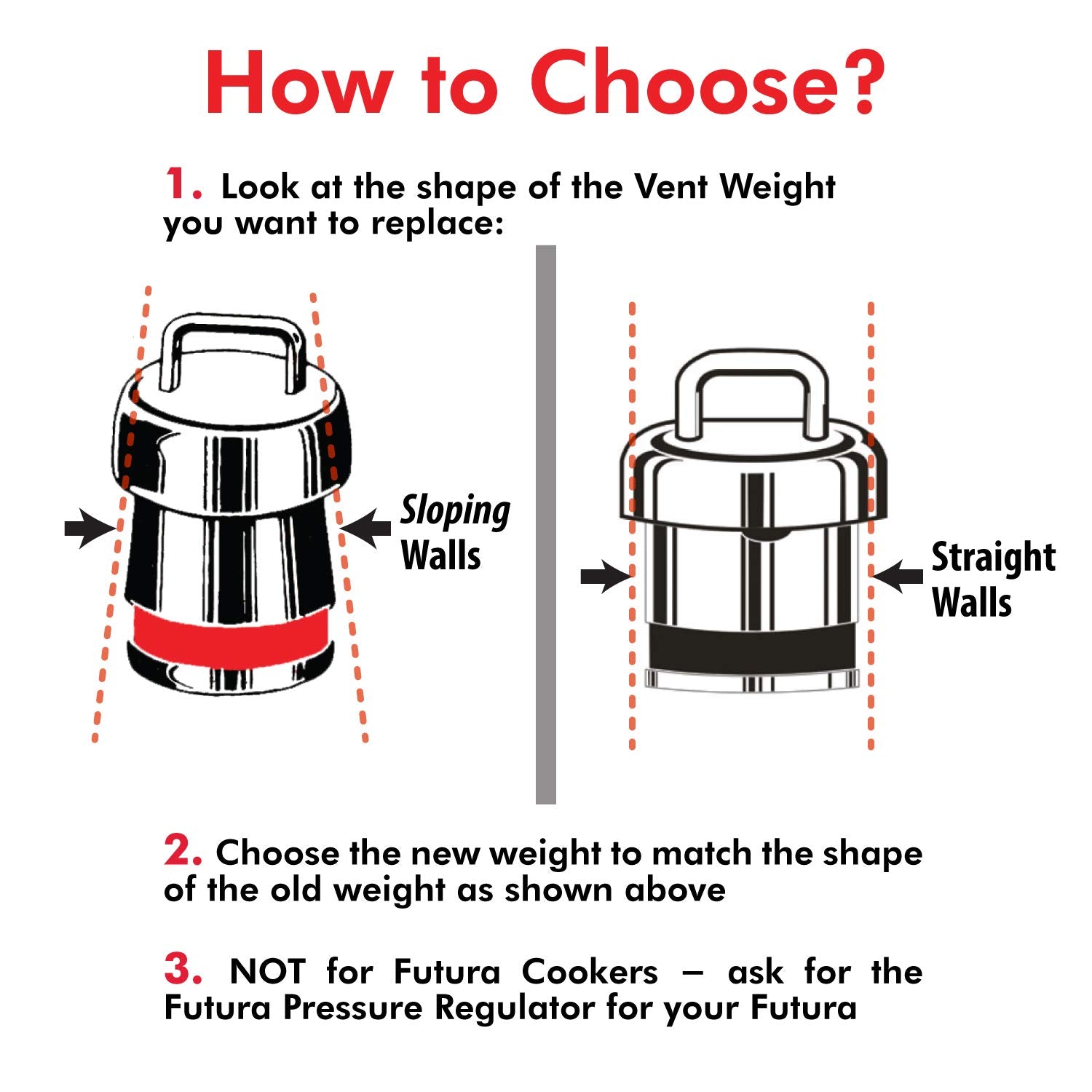 How to Choose?

1. Look at the shape of the Vent Weight you want to replace:

Sloping Walls

Straight Walls

2. Choose the new weight to match the shape of the old weight as shown above

3. NOT for Futura Cookers – ask for the Futura Pressure Regulator for your Futura