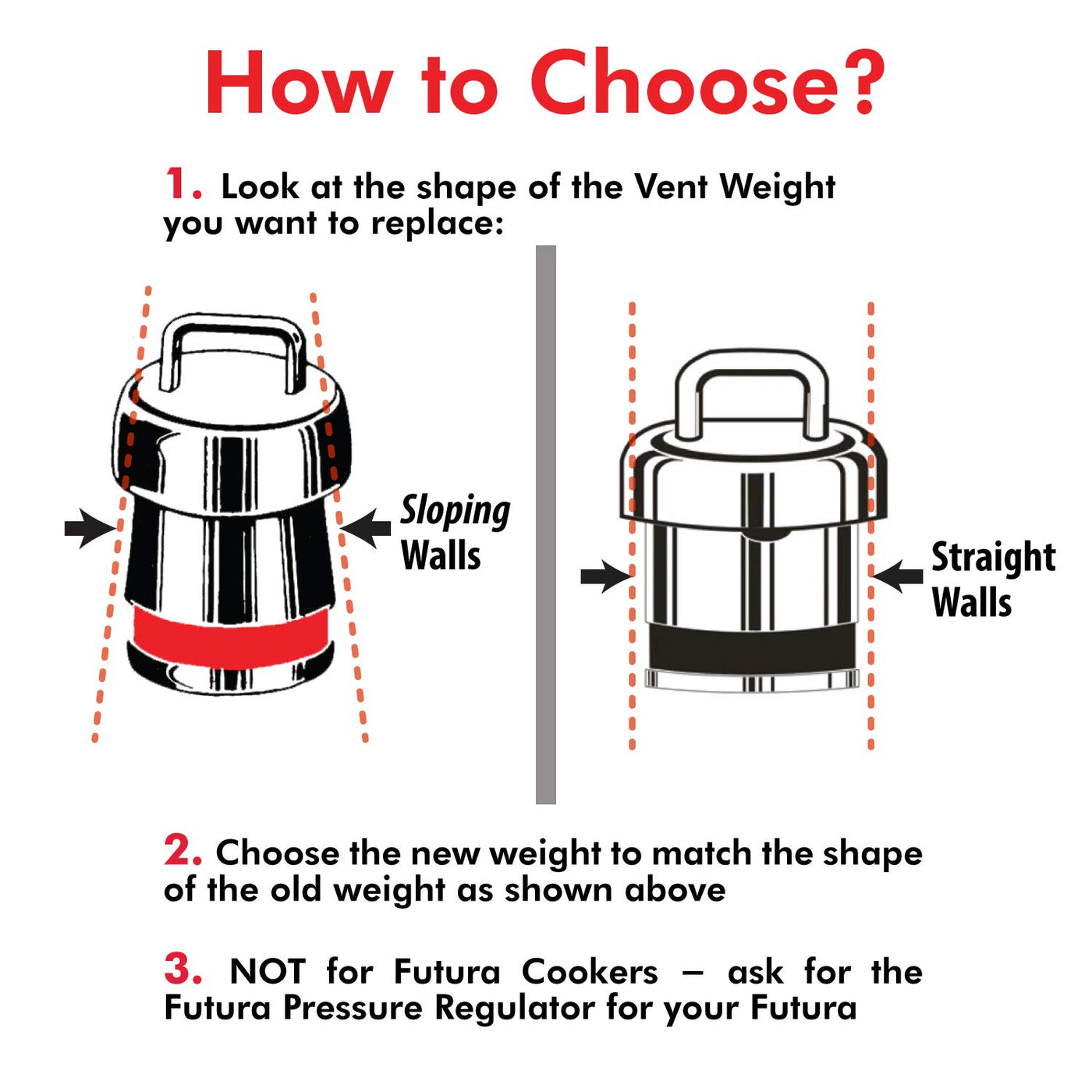 How to Choose?

1. Look at the shape of the Vent Weight you want to replace:

Sloping Walls

Straight Walls

2. Choose the new weight to match the shape of the old weight as shown above

3. NOT for Futura Cookers – ask for the Futura Pressure Regulator for your Futura