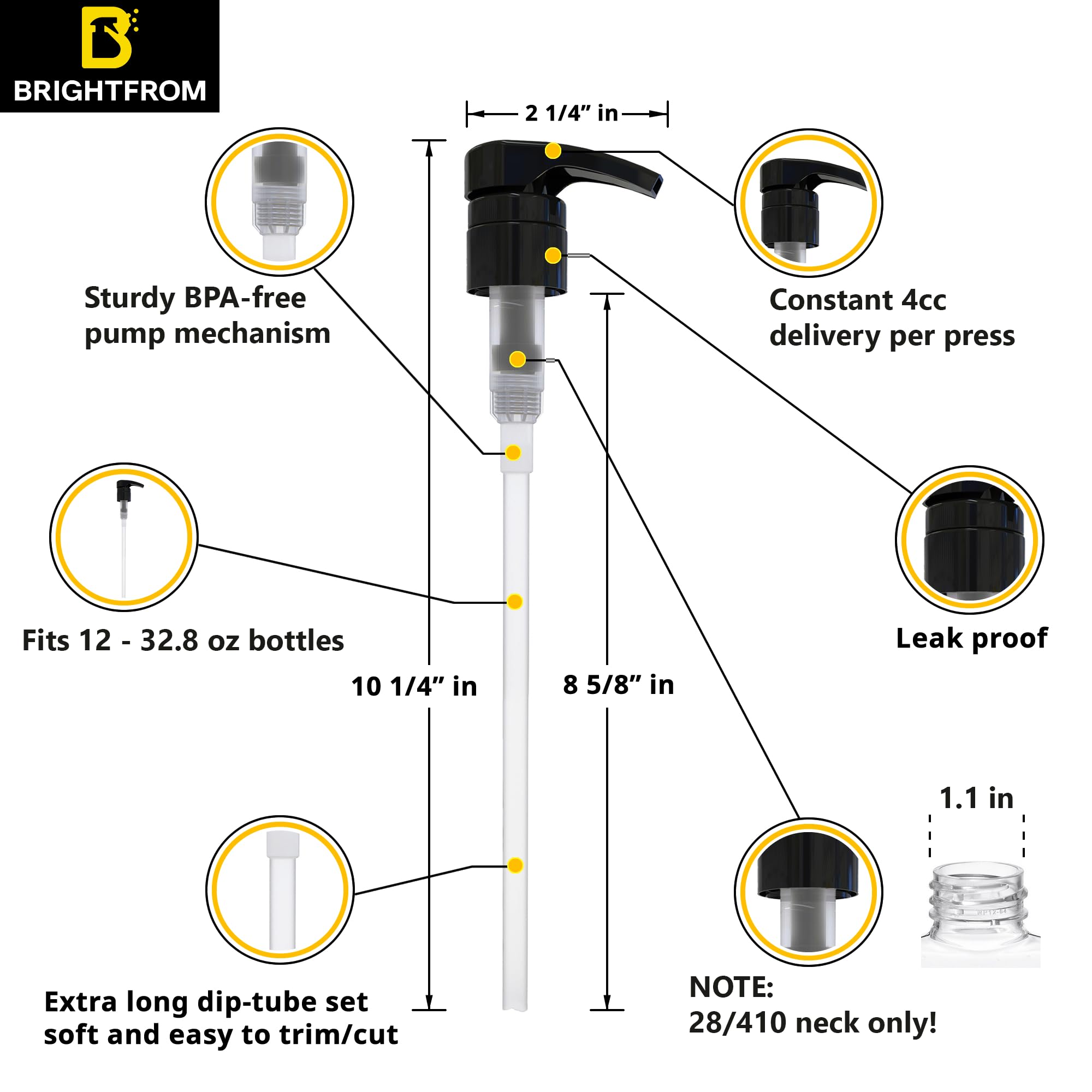 BRIGHTFROM

2 1/4” in

Sturdy BPA-free pump mechanism

Constant 4cc delivery per press

Fits 12 - 32.8 oz bottles

Leak proof

10 1/4” in

8 5/8” in

1.1 in

Extra long dip-tube set soft and easy to trim/cut

NOTE:
28/410 neck only!