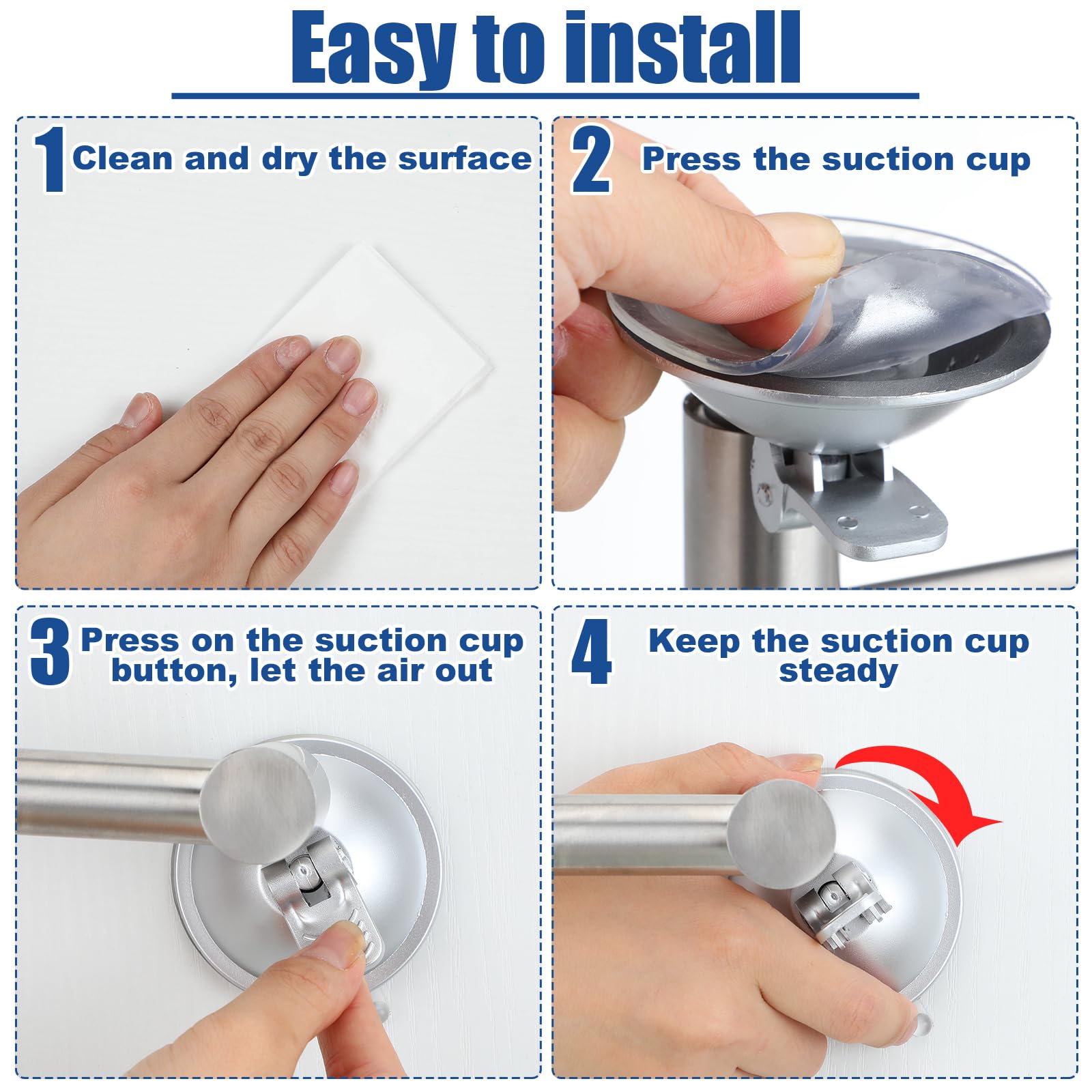 Easy to install

1 Clean and dry the surface

2 Press the suction cup

3 Press on the suction cup button, let the air out

4 Keep the suction cup steady