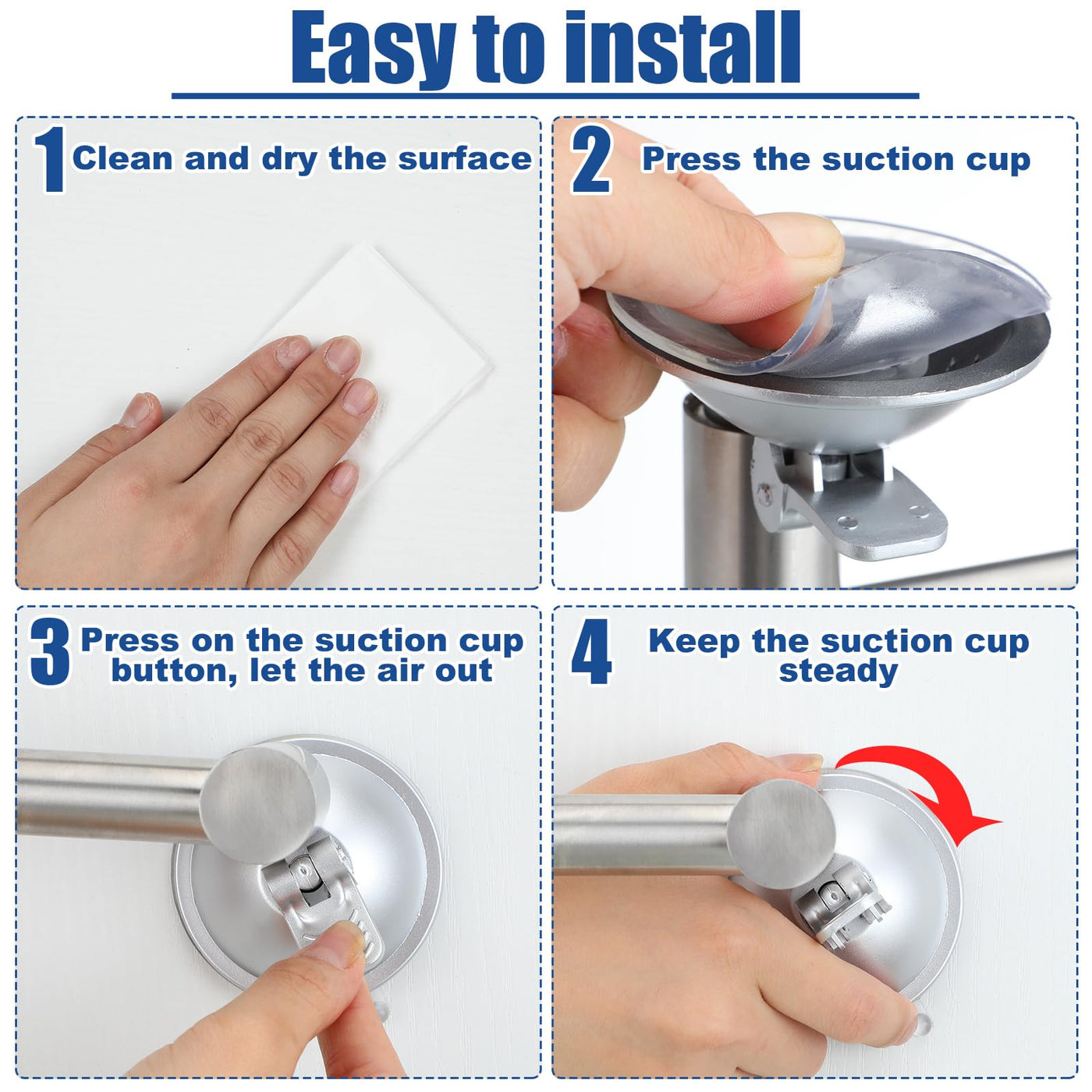 Easy to install

1 Clean and dry the surface

2 Press the suction cup

3 Press on the suction cup button, let the air out

4 Keep the suction cup steady