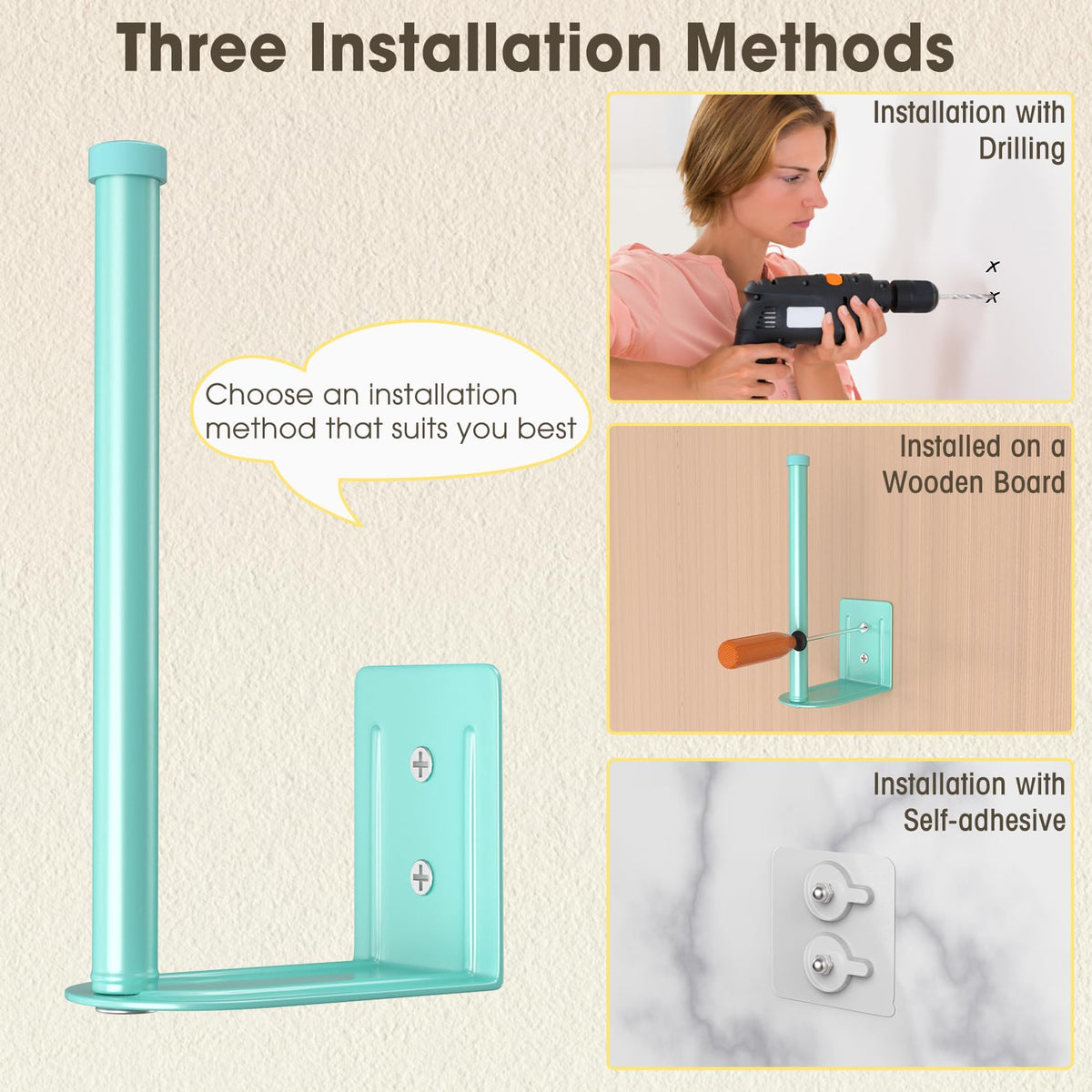 Three Installation Methods

Choose an installation method that suits you best

Installation with Drilling

Installed on a Wooden Board

Installation with Self-adhesive