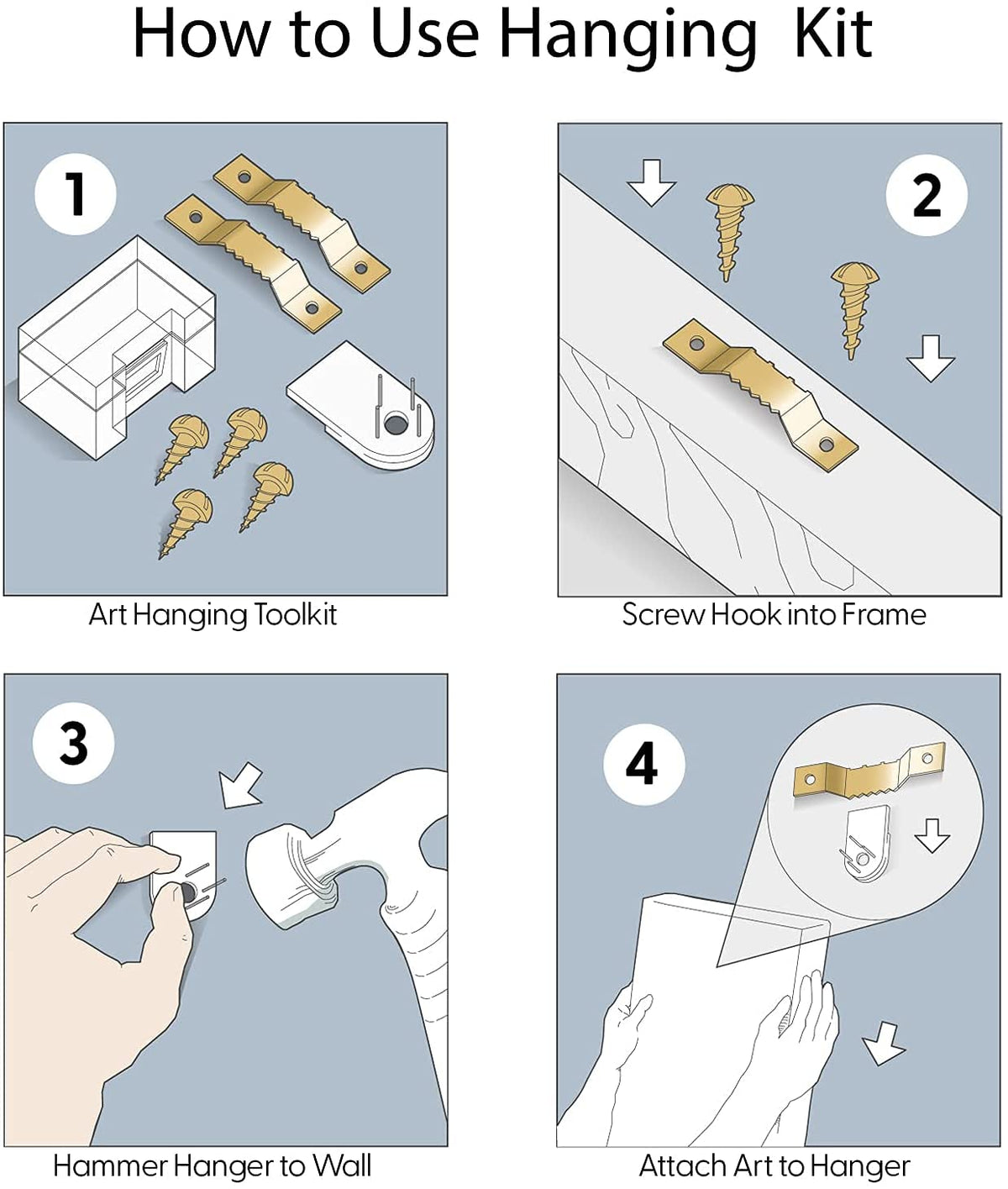 How to Use Hanging Kit

1

Art Hanging Toolkit

2

Screw Hook into Frame

3

Hammer Hanger to Wall

4

Attach Art to Hanger