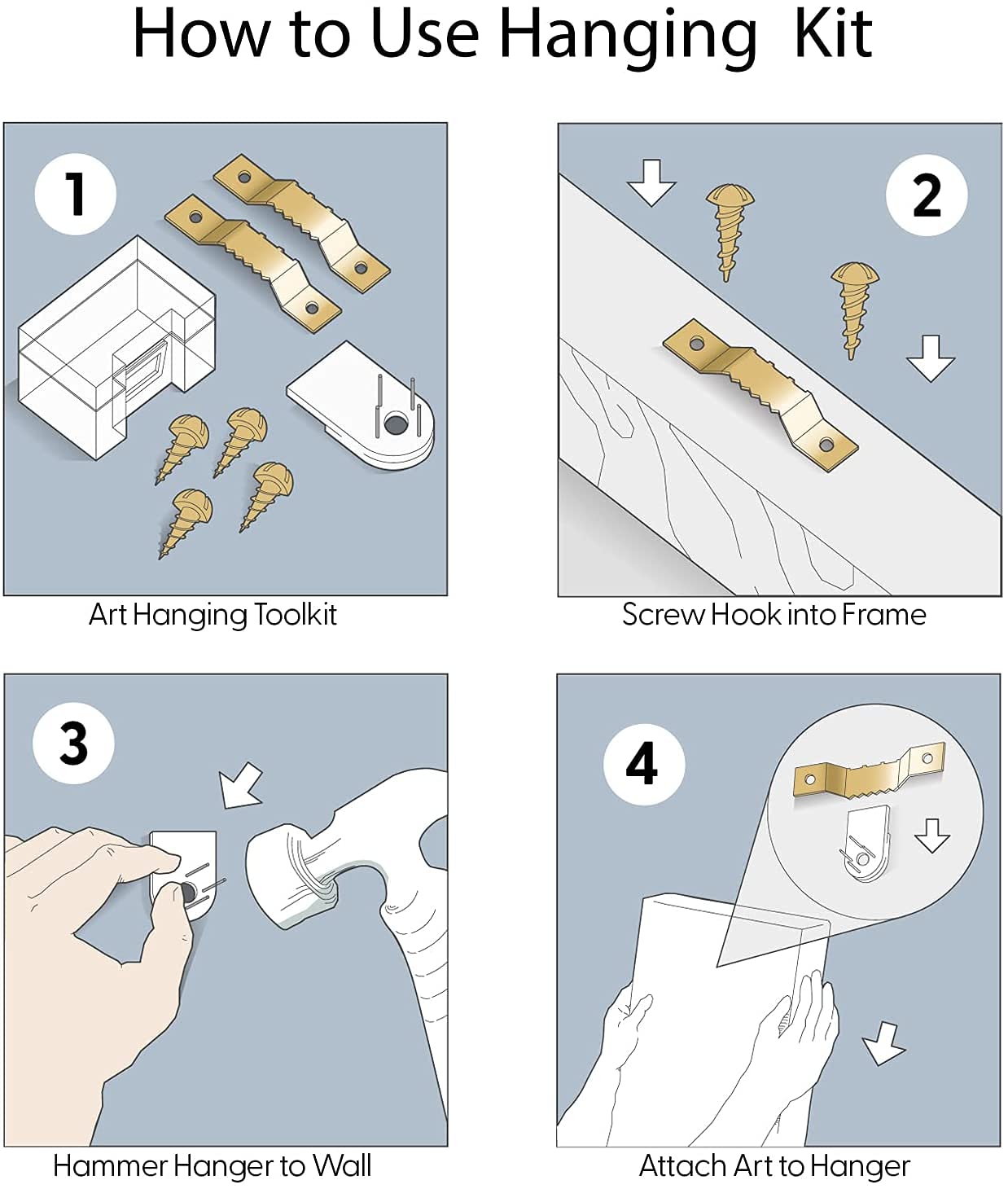 How to Use Hanging Kit

1

Art Hanging Toolkit

2

Screw Hook into Frame

3

Hammer Hanger to Wall

4

Attach Art to Hanger