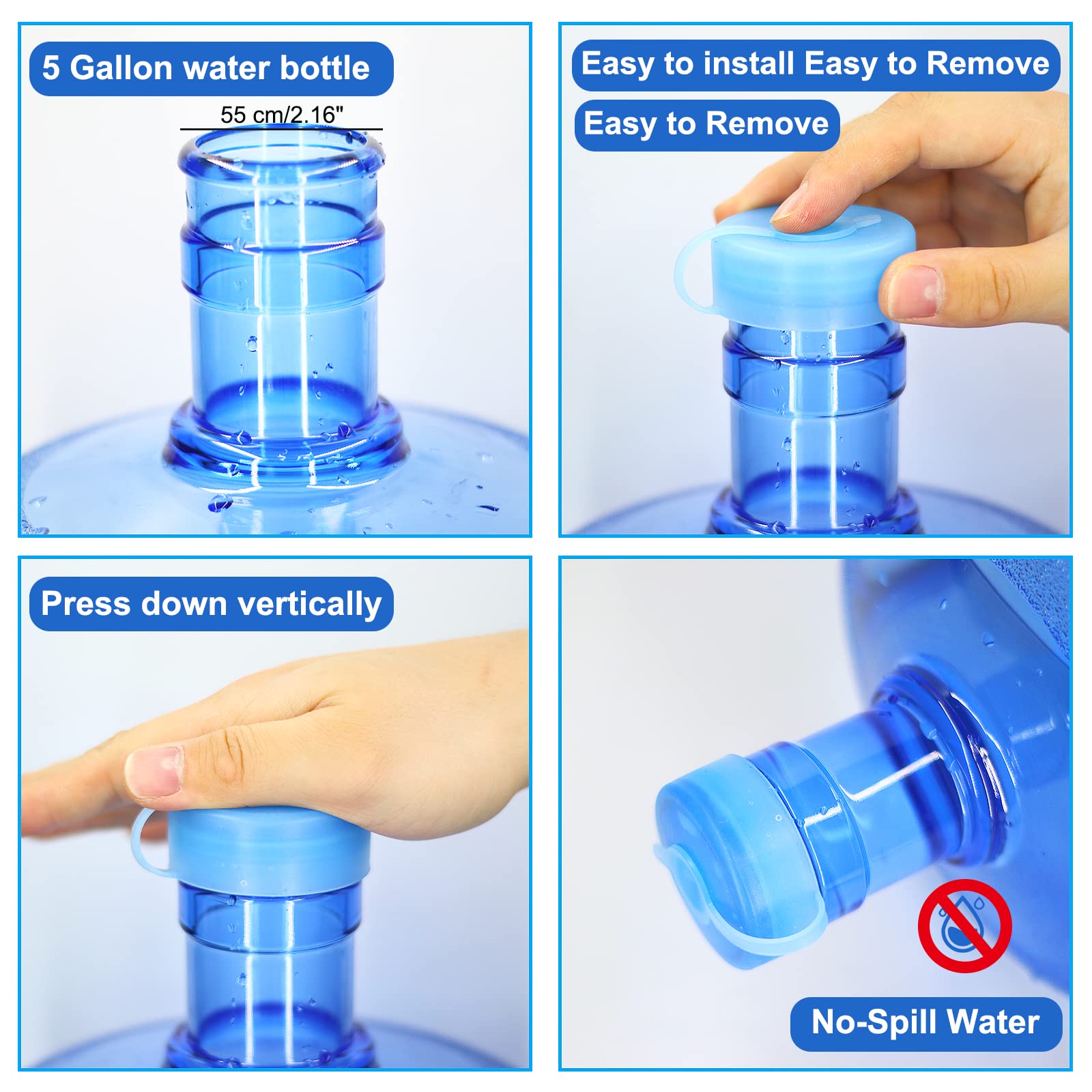 5 Gallon water bottle

55 cm/2.16"

Easy to install Easy to Remove

Easy to Remove

Press down vertically

No-Spill Water